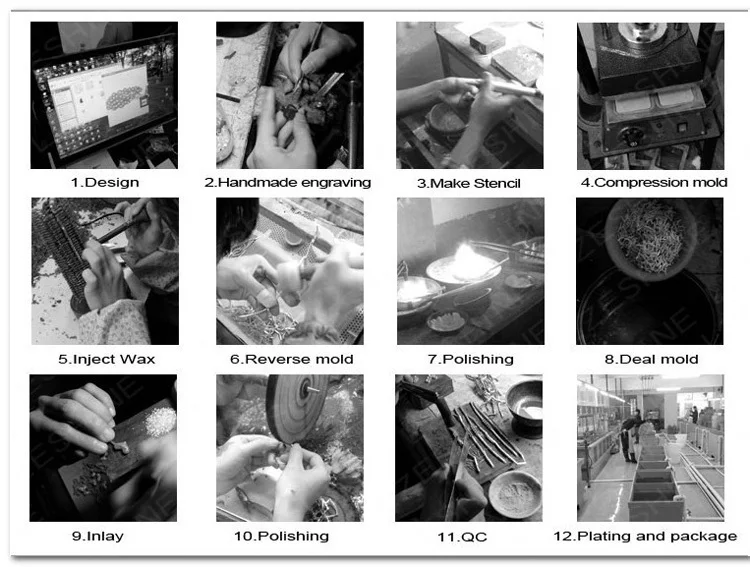 1.Design

2.Handmade engraving

3.Make Stencil

4.Compression mold

5.Inject Wax

6.Reverse mold

7.Polishing

8.Deal mold

9.Inlay

10.Polishing

11.QC

12.Plating and package