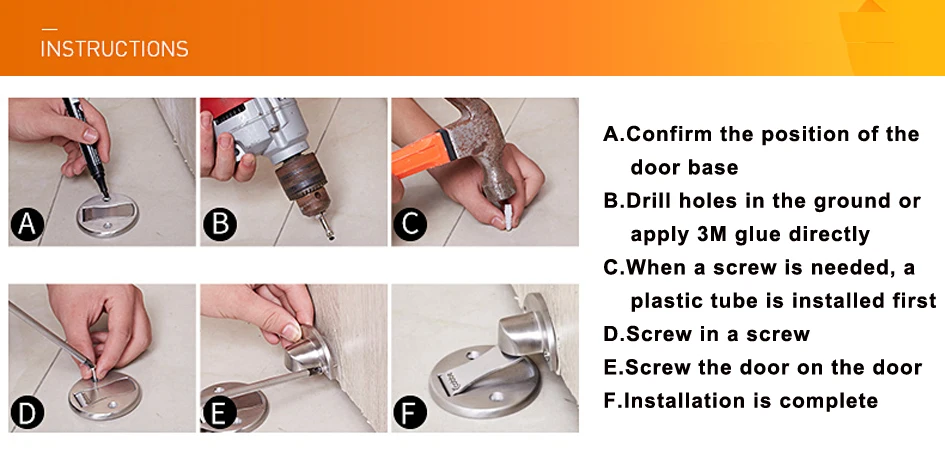 INSTRUCTIONS

A

B

C

D

E

F

A.Confirm the position of the door base
B.Drill holes in the ground or apply 3M glue directly
C.When a screw is needed, a plastic tube is installed first
D.Screw in a screw
E.Screw the door on the door
F.Installation is complete