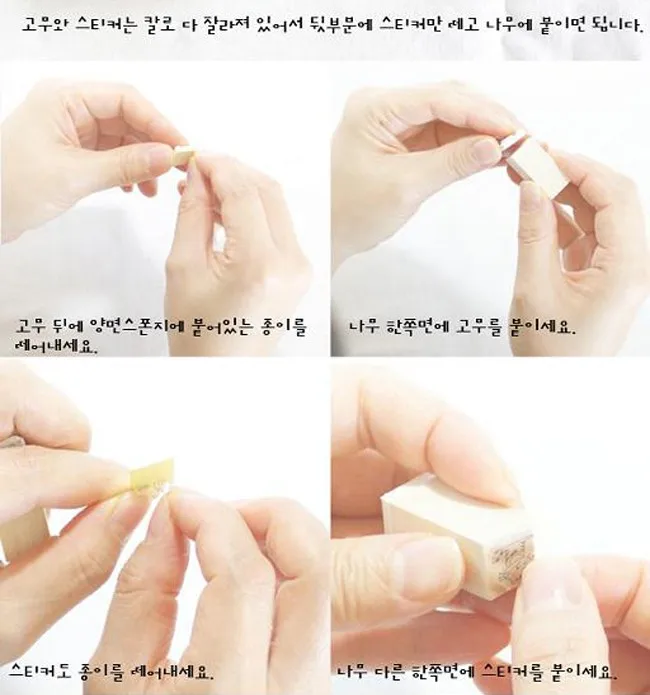 고무와 스티커는 칼로 다 잘라져 있어서 뒷부분에 스티커만 떼고 나무에 붙이면 됩니다.

고무 뒤에 양면스폰지에 붙어있는 종이를 떼어내세요.

나무 한쪽면에 고무를 붙이세요.

스티커도 종이를 떼어내세요.

나무 다른 한쪽면에 스티커를 붙이세요.