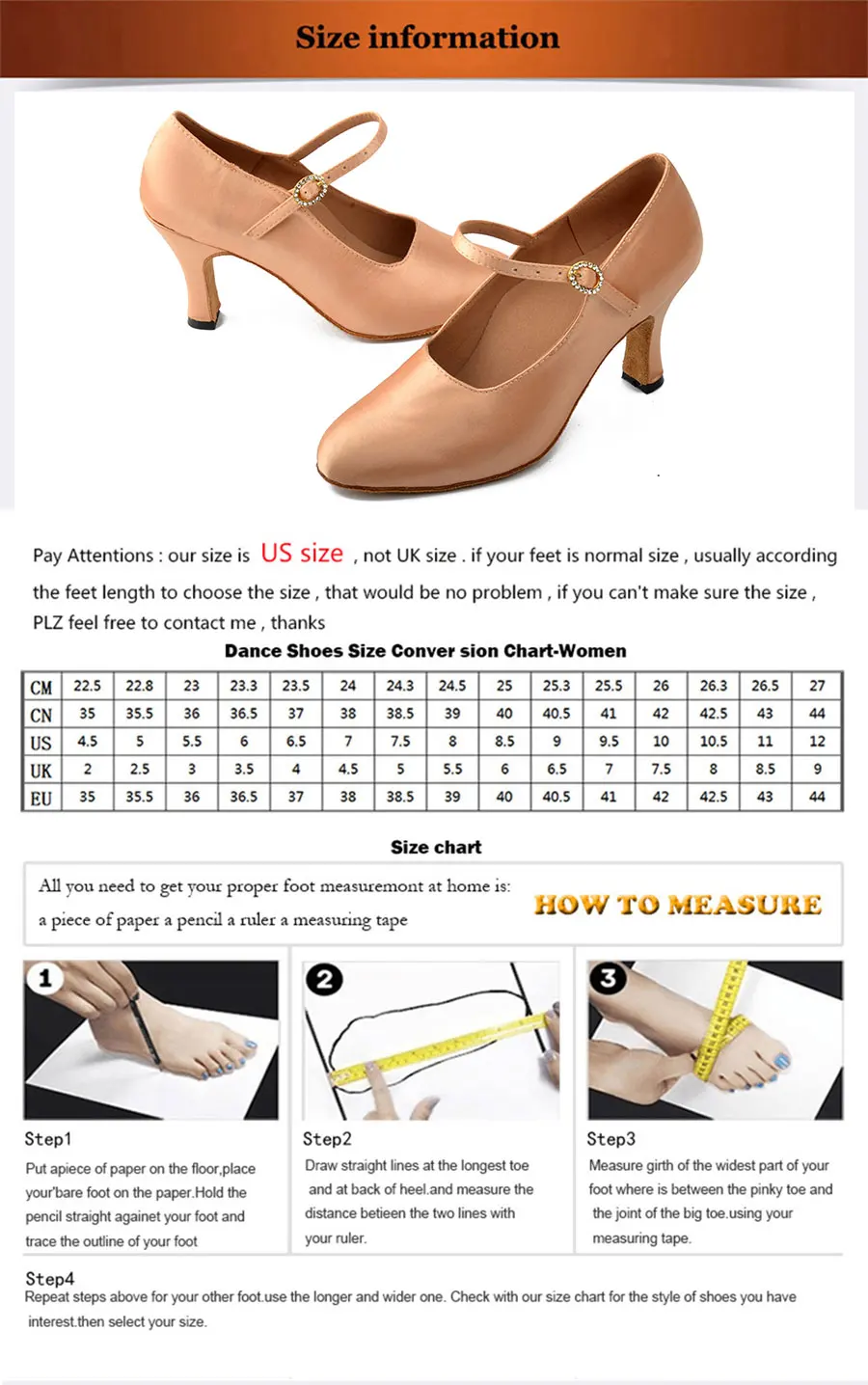 Size information

Pay Attentions : our size is US size , not UK size . if your feet is normal size , usually according the feet length to choose the size , that would be no problem , if you can't make sure the size , PLZ feel free to contact me , thanks

Dance Shoes Size Conver sion Chart-Women

| CM | 22.5 | 22.8 | 23 | 23.3 | 23.5 | 24 | 24.3 | 24.5 | 25 | 25.3 | 25.5 | 26 | 26.3 | 26.5 | 27 |
|---|---|---|---|---|---|---|---|---|---|---|---|---|---|---|---|
| CN | 35 | 35.5 | 36 | 36.5 | 37 | 38 | 38.5 | 39 | 40 | 40.5 | 41 | 42 | 42.5 | 43 | 44 |
| US | 4.5 | 5 | 5.5 | 6 | 6.5 | 7 | 7.5 | 8 | 8.5 | 9 | 9.5 | 10 | 10.5 | 11 | 12 |
| UK | 2 | 2.5 | 3 | 3.5 | 4 | 4.5 | 5 | 5.5 | 6 | 6.5 | 7 | 7.5 | 8 | 8.5 | 9 |
| EU | 35 | 35.5 | 36 | 36.5 | 37 | 38 | 38.5 | 39 | 40 | 40.5 | 41 | 42 | 42.5 | 43 | 44 |

Size chart

All you need to get your proper foot measuremont at home is: a piece of paper a pencil a ruler a measuring tape

HOW TO MEASURE

1

Step1
Put apiece of paper on the floor,place your'bare foot on the paper.Hold the pencil straight againet your foot and trace the outline of your foot

2

Step2
Draw straight lines at the longest toe and at back of heel.and measure the distance betieen the two lines with your ruler.

3

Step3
Measure girth of the widest part of your foot where is between the pinky toe and the joint of the big toe.using your measuring tape.

Step4
Repeat steps above for your other foot.use the longer and wider one. Check with our size chart for the style of shoes you have interest.then select your size.