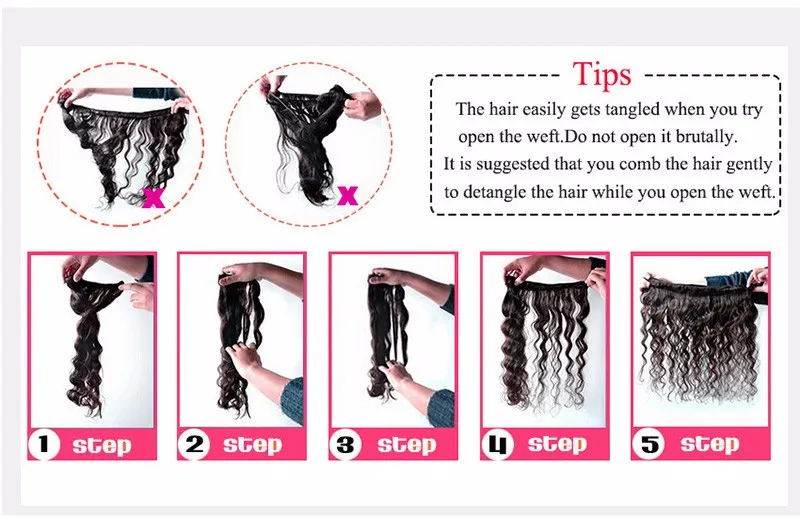 x

x

Tips

The hair easily gets tangled when you try open the weft.Do not open it brutally. It is suggested that you comb the hair gently to detangle the hair while you open the weft.

1 step

2 step

3 step

4 step

5 step