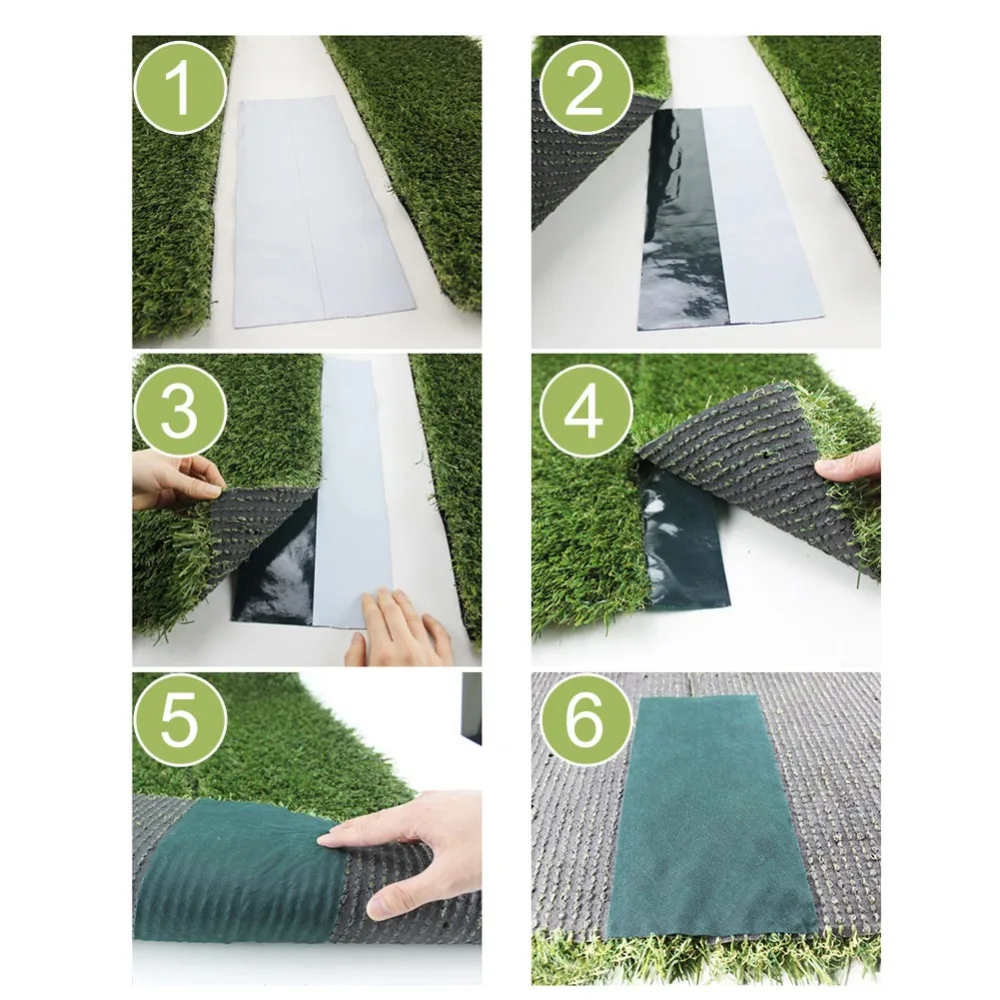 1

2

3

4

5

6