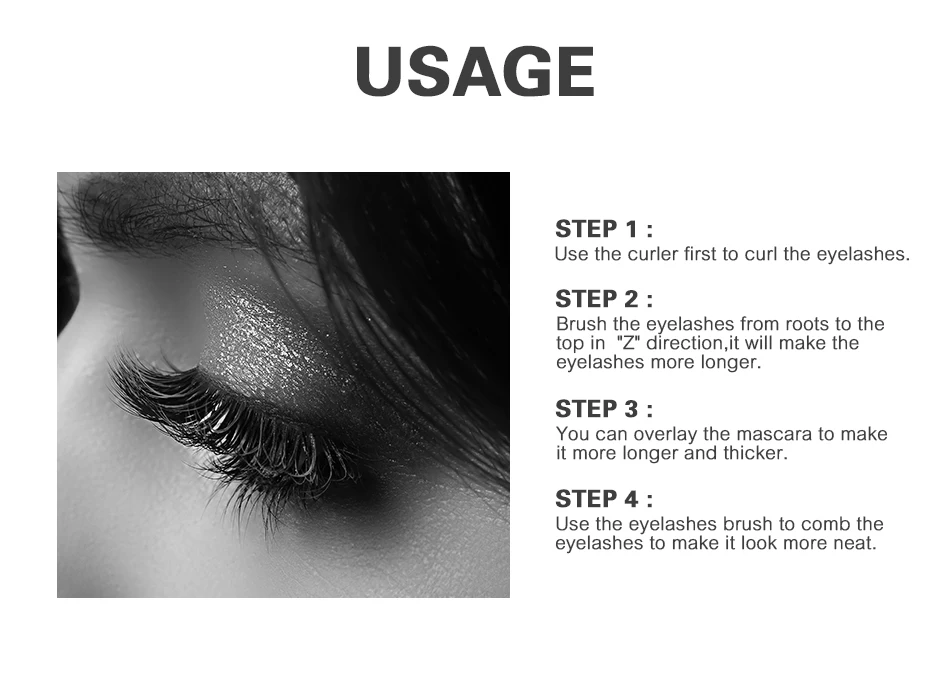 USAGE

STEP 1 :
Use the curler first to curl the eyelashes.

STEP 2 :
Brush the eyelashes from roots to the top in "Z" direction,it will make the eyelashes more longer.

STEP 3 :
You can overlay the mascara to make it more longer and thicker.

STEP 4 :
Use the eyelashes brush to comb the eyelashes to make it look more neat.