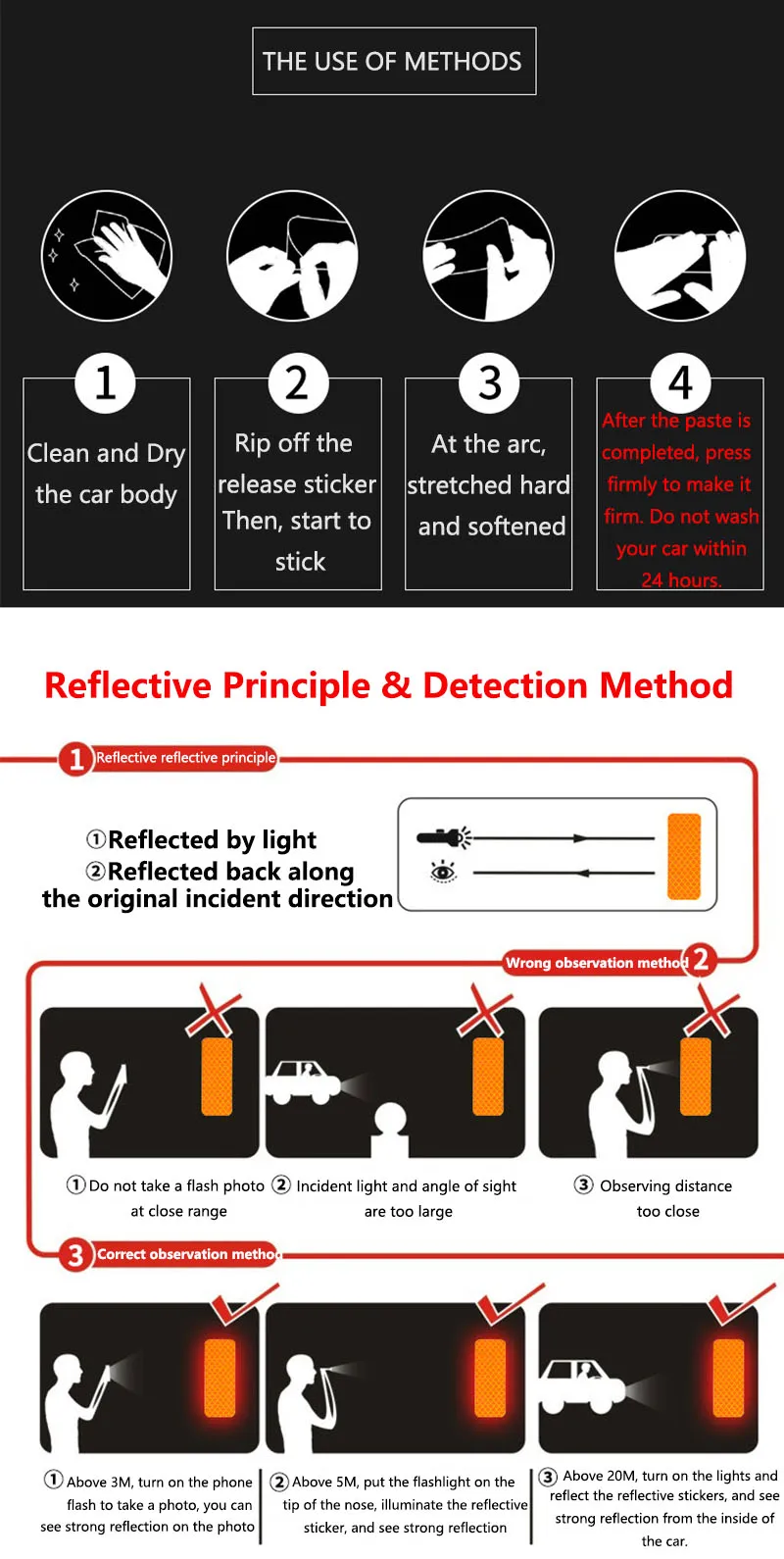 THE USE OF METHODS

1
Clean and Dry the car body

2
Rip off the release sticker Then, start to stick

3
At the arc, stretched hard and softened

4
After the paste is completed, press firmly to make it firm. Do not wash your car within 24 hours.

Reflective Principle & Detection Method

1 Reflective reflective principle

①Reflected by light
②Reflected back along the original incident direction

Wrong observation method 2

① Do not take a flash photo at close range
② Incident light and angle of sight are too large
③ Observing distance too close

3 Correct observation method

① Above 3M, turn on the phone flash to take a photo, you can see strong reflection on the photo
② Above 5M, put the flashlight on the tip of the nose, illuminate the reflective sticker, and see strong reflection
③ Above 20M, turn on the lights and reflect the reflective stickers, and see strong reflection from the inside of the car.