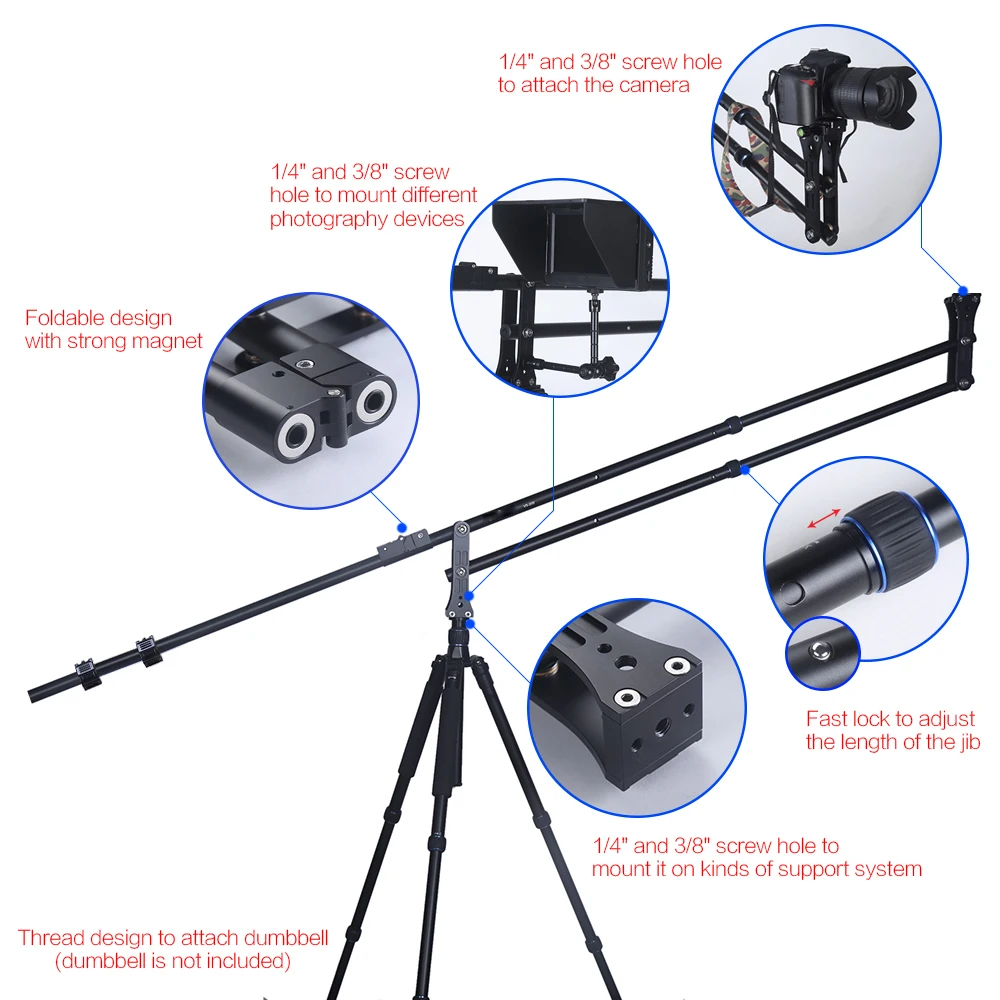 1/4" and 3/8" screw hole
to attach the camera

1/4" and 3/8" screw
hole to mount different
photography devices

Foldable design
with strong magnet

Fast lock to adjust
the length of the jib

1/4" and 3/8" screw hole to
mount it on kinds of support system

Thread design to attach dumbbell
(dumbbell is not included)