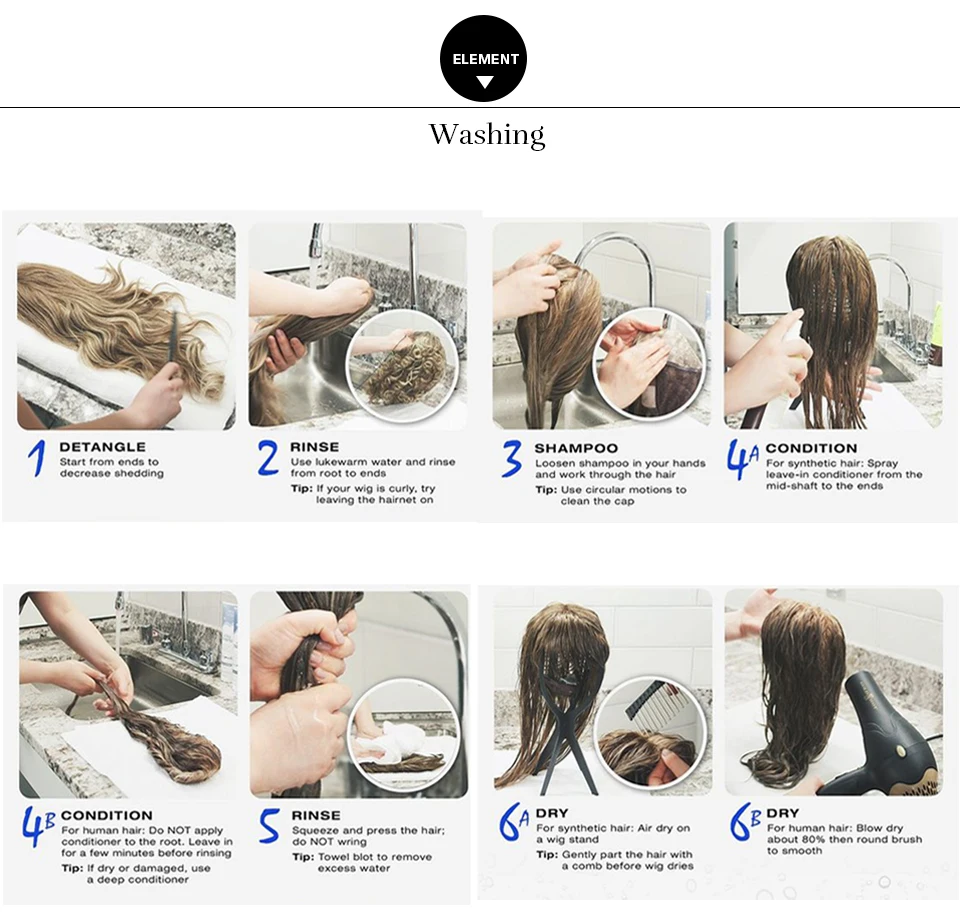 ELEMENT

Washing

1 DETANGLE
Start from ends to decrease shedding

2 RINSE
Use lukewarm water and rinse from root to ends
Tip: If your wig is curly, try leaving the hairnet on

3 SHAMPOO
Loosen shampoo in your hands and work through the hair
Tip: Use circular motions to clean the cap

4A CONDITION
For synthetic hair: Spray leave-in conditioner from the mid-shaft to the ends

4B CONDITION
For human hair: Do NOT apply conditioner to the root. Leave in for a few minutes before rinsing
Tip: If dry or damaged, use a deep conditioner

5 RINSE
Squeeze and press the hair; do NOT wring
Tip: Towel blot to remove excess water

6A DRY
For synthetic hair: Air dry on a wig stand
Tip: Gently part the hair with a comb before wig dries

6B DRY
For human hair: Blow dry about 80% then round brush to smooth