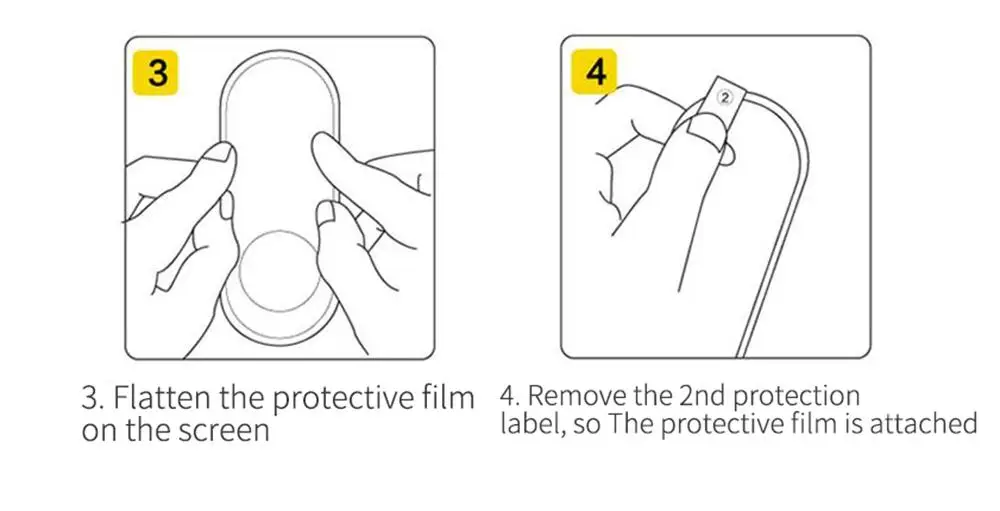 3

3. Flatten the protective film on the screen

4

②

4. Remove the 2nd protection label, so The protective film is attached