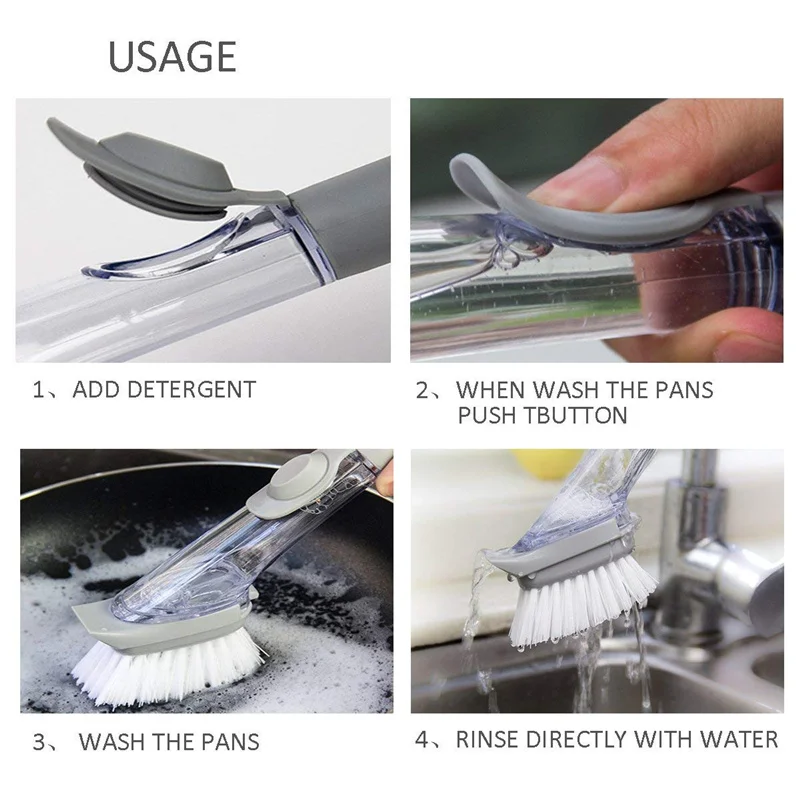 USAGE

1、ADD DETERGENT

2、WHEN WASH THE PANS PUSH TBUTTON

3、 WASH THE PANS

4、RINSE DIRECTLY WITH WATER