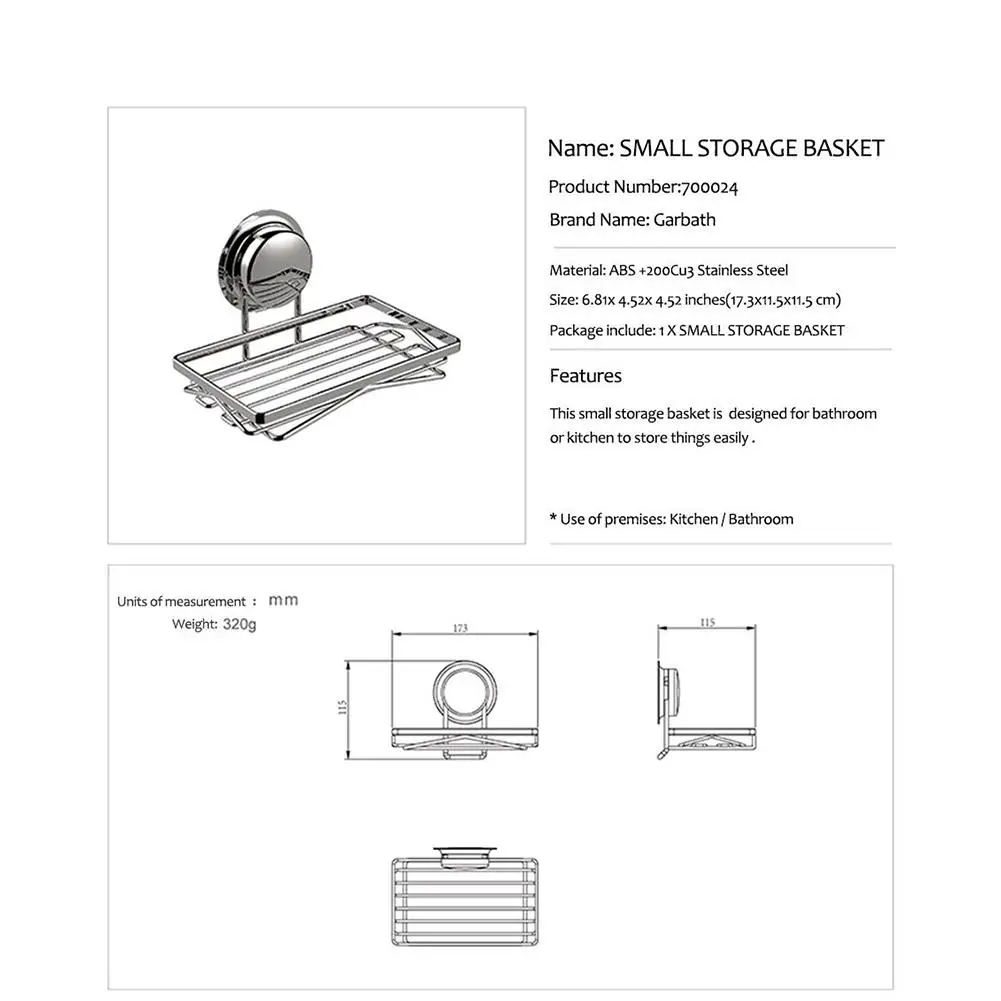 Name: SMALL STORAGE BASKET

Product Number:700024

Brand Name: Garbath

Material: ABS +200Cu3 Stainless Steel

Size: 6.81x 4.52x 4.52 inches(17.3x11.5x11.5 cm)

Package include: 1 X SMALL STORAGE BASKET

Features

This small storage basket is designed for bathroom or kitchen to store things easily .

* Use of premises: Kitchen / Bathroom

Units of measurement : mm
Weight: 320g

173

115

115