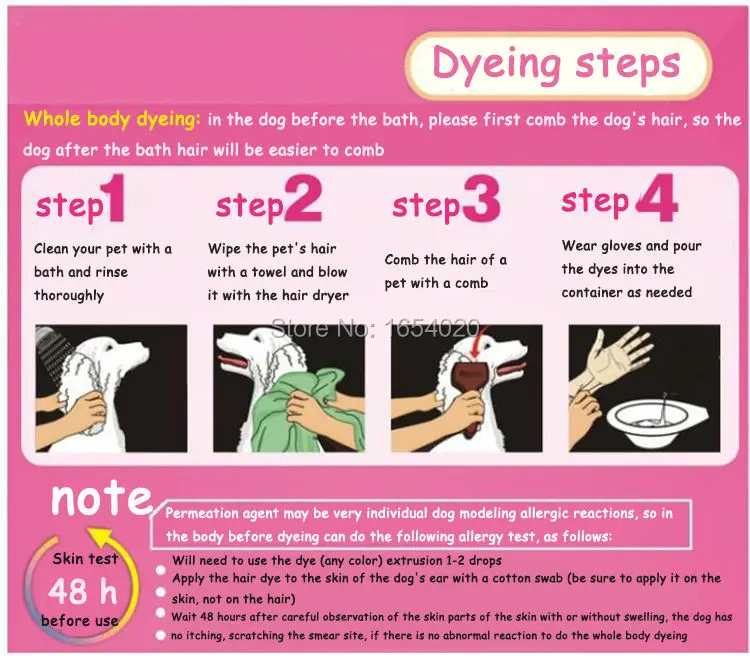 Dyeing steps

Whole body dyeing: in the dog before the bath, please first comb the dog's hair, so the dog after the bath hair will be easier to comb

step1
Clean your pet with a bath and rinse thoroughly

step2
Wipe the pet's hair with a towel and blow it with the hair dryer

step3
Comb the hair of a pet with a comb

step 4
Wear gloves and pour the dyes into the container as needed

Store No: 1654020

note
Permeation agent may be very individual dog modeling allergic reactions, so in the body before dyeing can do the following allergy test, as follows:

Skin test
48 h
before use

Will need to use the dye (any color) extrusion 1-2 drops
Apply the hair dye to the skin of the dog's ear with a cotton swab (be sure to apply it on the skin, not on the hair)
Wait 48 hours after careful observation of the skin parts of the skin with or without swelling, the dog has no itching, scratching the smear site, if there is no abnormal reaction to do the whole body dyeing