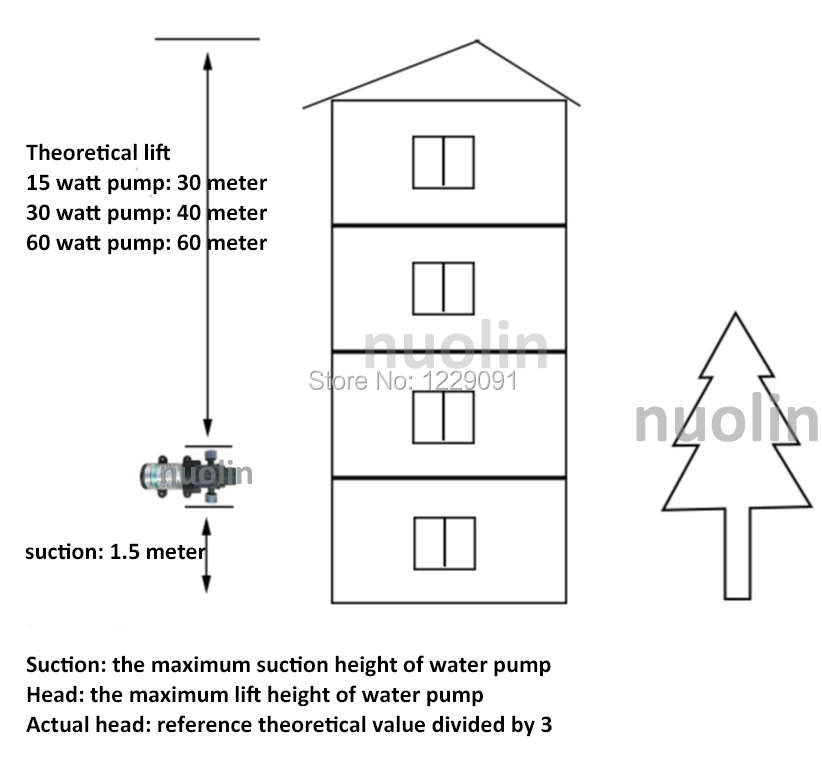 Theoretical lift
15 watt pump: 30 meter
30 watt pump: 40 meter
60 watt pump: 60 meter

nuolin
Store No: 1229091

nuolin

nuolin

suction: 1.5 meter

Suction: the maximum suction height of water pump
Head: the maximum lift height of water pump
Actual head: reference theoretical value divided by 3