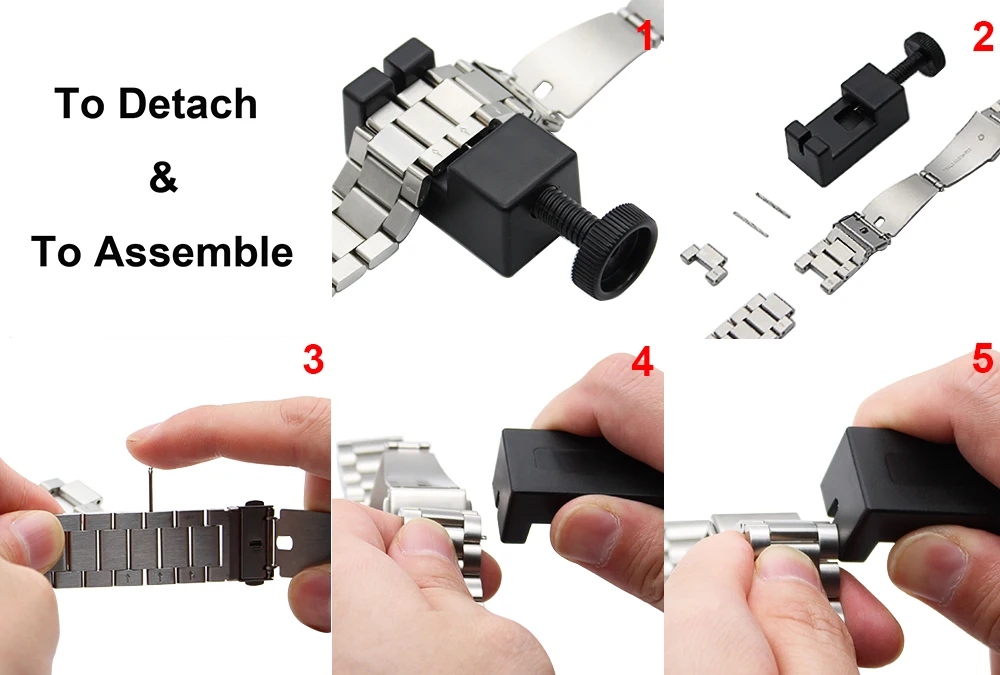 To Detach
&
To Assemble

1

2

3

4

5