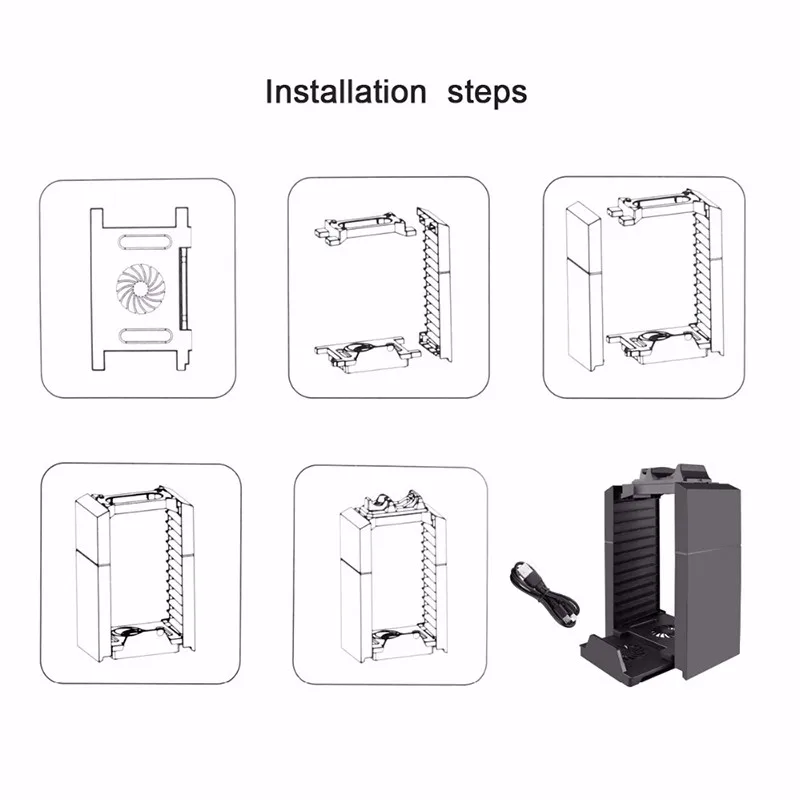 Installation steps