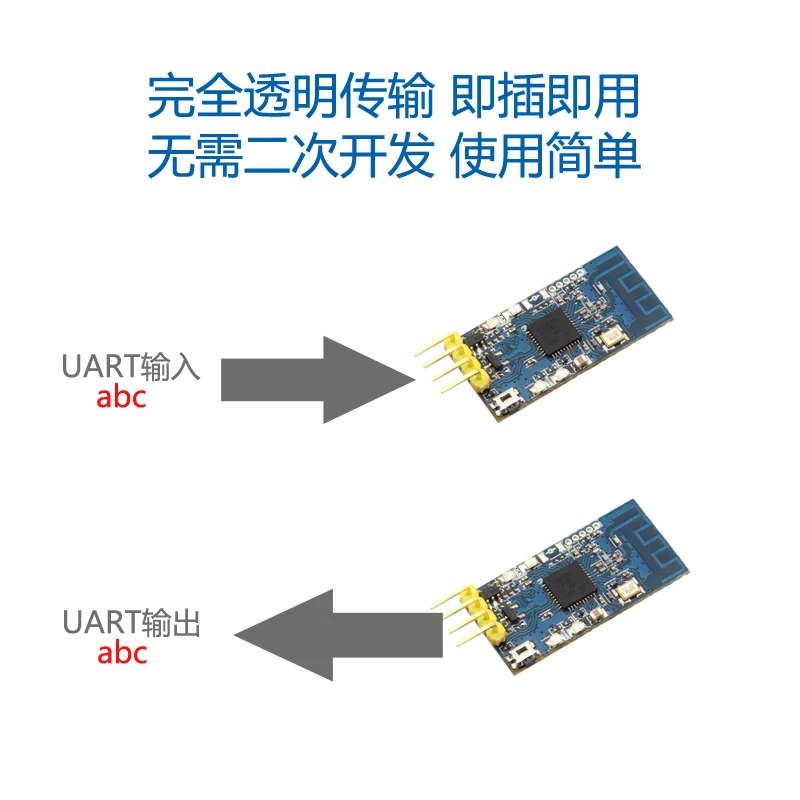 完全透明传输 即插即用
无需二次开发 使用简单

UART输入
abc

UART输出
abc