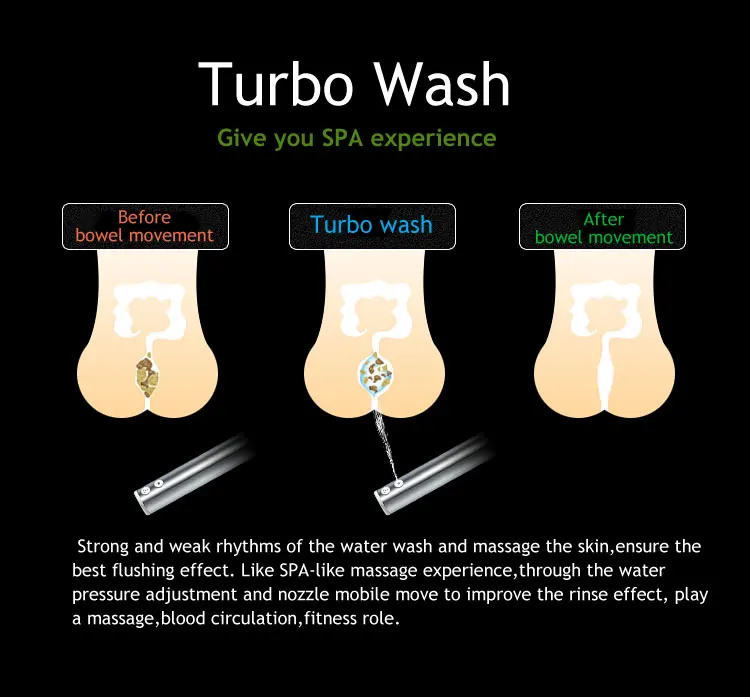 Turbo Wash

Give you SPA experience

Before bowel movement

Turbo wash

After bowel movement

Strong and weak rhythms of the water wash and massage the skin,ensure the best flushing effect. Like SPA-like massage experience,through the water pressure adjustment and nozzle mobile move to improve the rinse effect, play a massage,blood circulation,fitness role.