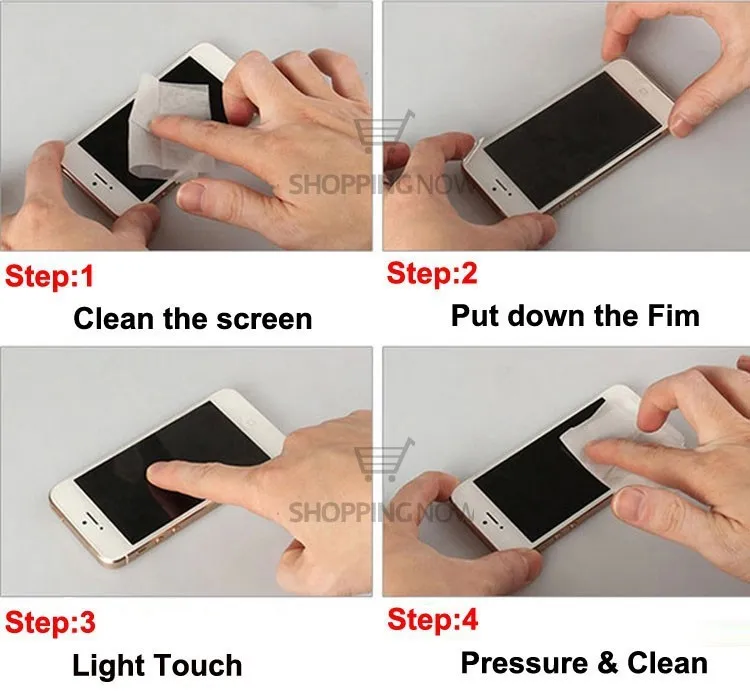 SHOPPING NOW

Step:1
Clean the screen

Step:2
Put down the Fim

SHOPPING NOW

Step:3
Light Touch

Step:4
Pressure & Clean