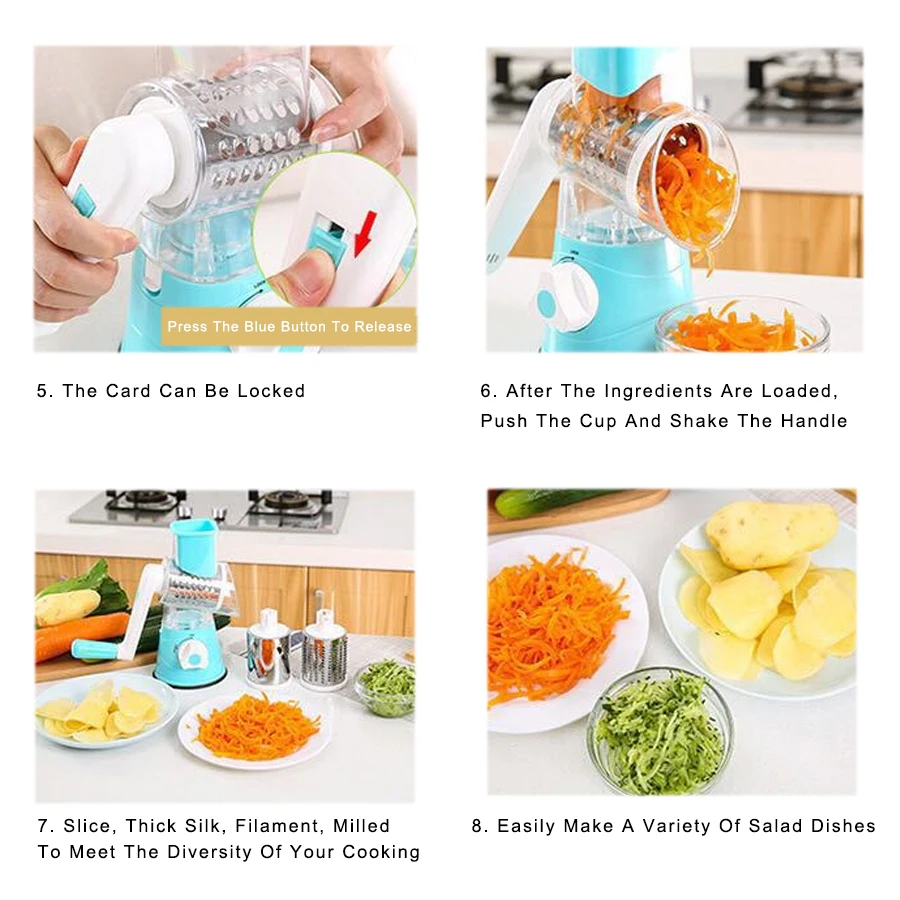 Press The Blue Button To Release

5. The Card Can Be Locked

6. After The Ingredients Are Loaded, Push The Cup And Shake The Handle

7. Slice, Thick Silk, Filament, Milled To Meet The Diversity Of Your Cooking

8. Easily Make A Variety Of Salad Dishes