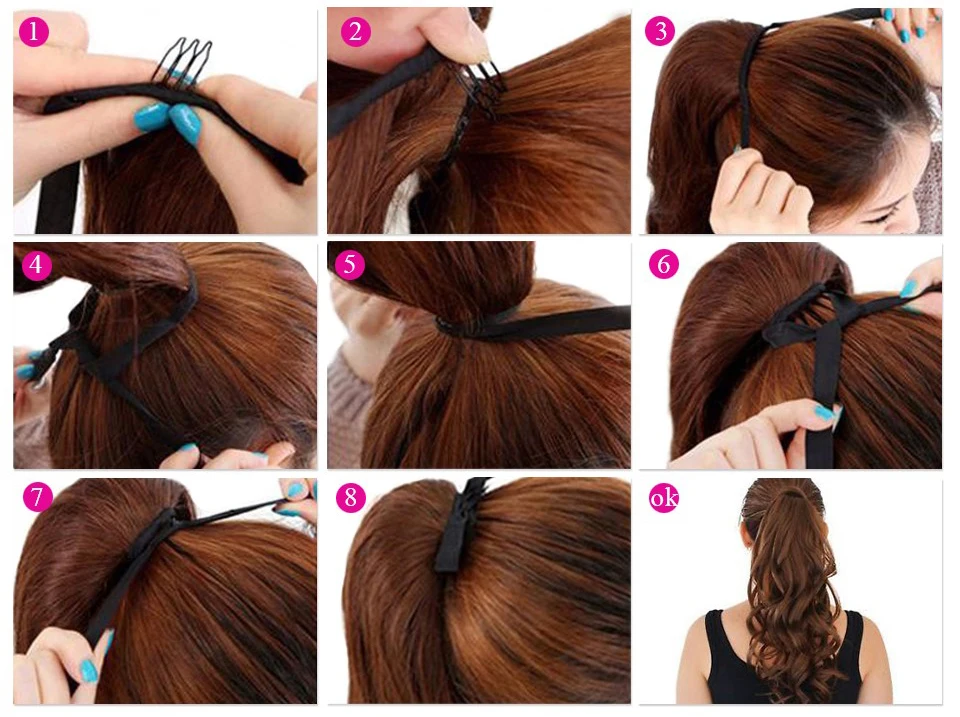 1

2

3

4

5

6

7

8

ok