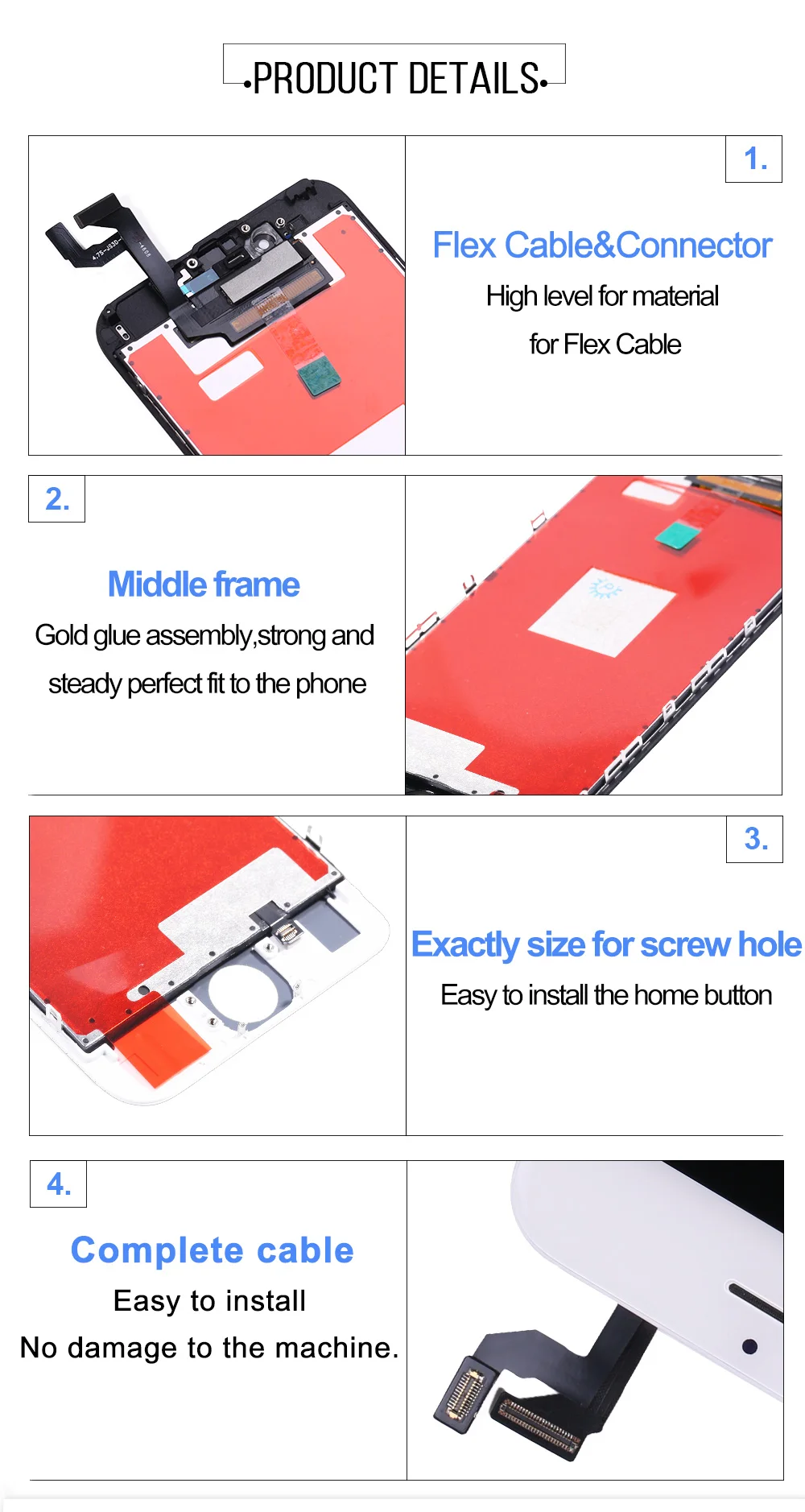 •PRODUCT DETAILS•

1.

Flex Cable&Connector

High level for material

for Flex Cable

2.

Middle frame

Gold glue assembly,strong and

steady perfect fit to the phone

3.

Exactly size for screw hole

Easy to install the home button

4.

Complete cable

Easy to install

No damage to the machine.