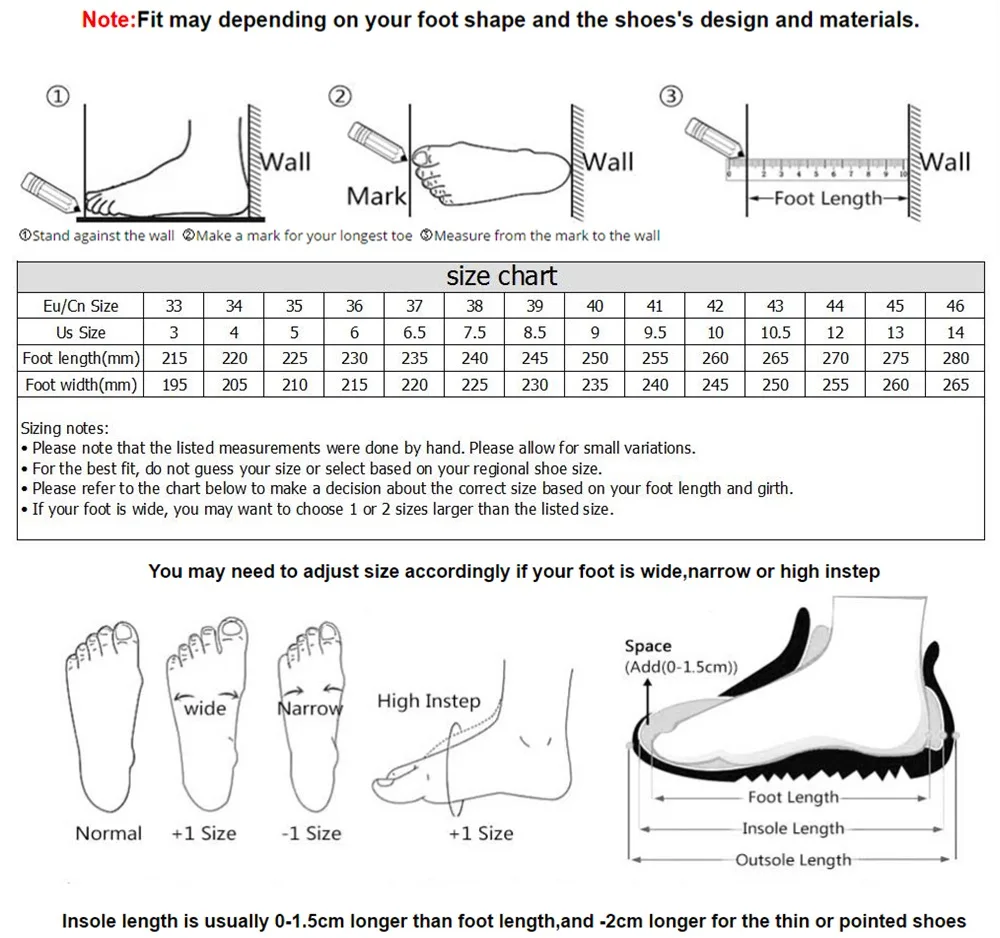 Note:Fit may depending on your foot shape and the shoes's design and materials.

①
Wall
②
Mark
Wall
③
Wall
Foot Length

①Stand against the wall ②Make a mark for your longest toe ③Measure from the mark to the wall

size chart

| Eu/Cn Size | 33 | 34 | 35 | 36 | 37 | 38 | 39 | 40 | 41 | 42 | 43 | 44 | 45 | 46 |
|---|---|---|---|---|---|---|---|---|---|---|---|---|---|---|
| Us Size | 3 | 4 | 5 | 6 | 6.5 | 7.5 | 8.5 | 9 | 9.5 | 10 | 10.5 | 12 | 13 | 14 |
| Foot length(mm) | 215 | 220 | 225 | 230 | 235 | 240 | 245 | 250 | 255 | 260 | 265 | 270 | 275 | 280 |
| Foot width(mm) | 195 | 205 | 210 | 215 | 220 | 225 | 230 | 235 | 240 | 245 | 250 | 255 | 260 | 265 |

Sizing notes:
• Please note that the listed measurements were done by hand. Please allow for small variations.
• For the best fit, do not guess your size or select based on your regional shoe size.
• Please refer to the chart below to make a decision about the correct size based on your foot length and girth.
• If your foot is wide, you may want to choose 1 or 2 sizes larger than the listed size.

You may need to adjust size accordingly if your foot is wide,narrow or high instep

wide
Narrow
High Instep
Normal
+1 Size
-1 Size
+1 Size

Space
(Add(0-1.5cm))
Foot Length
Insole Length
Outsole Length

Insole length is usually 0-1.5cm longer than foot length,and -2cm longer for the thin or pointed shoes