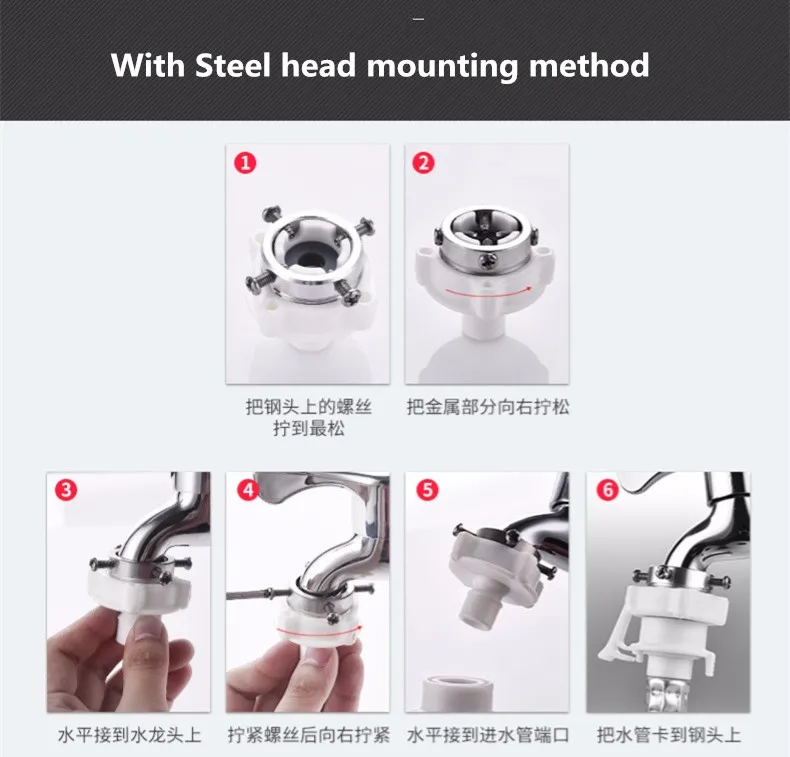 With Steel head mounting method

1

把钢头上的螺丝拧到最松

2

把金属部分向右拧松

3

水平接到水龙头上

4

拧紧螺丝后向右拧紧

5

水平接到进水管端口

6

把水管卡到钢头上