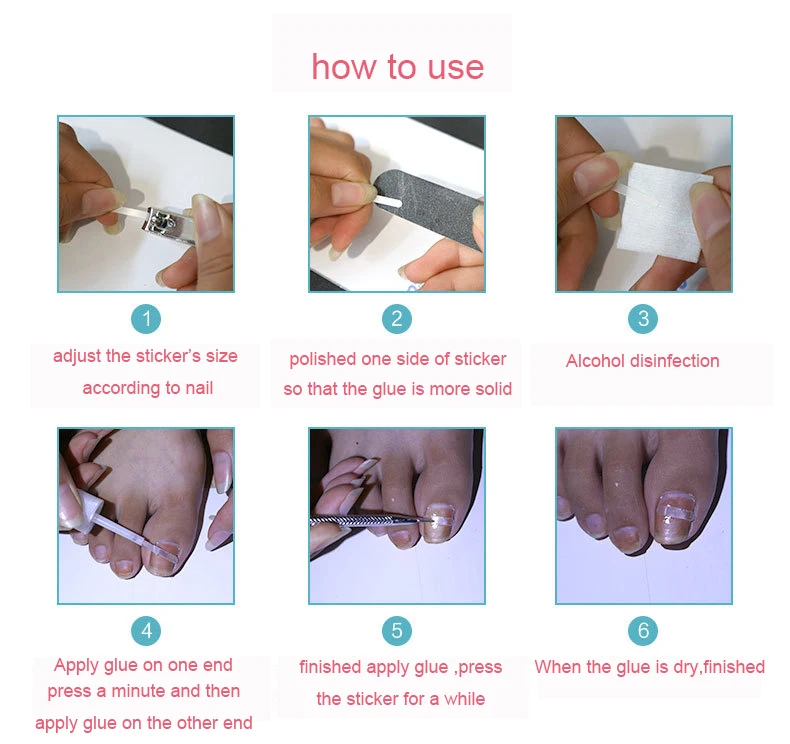 how to use

1

adjust the sticker's size according to nail

2

polished one side of sticker so that the glue is more solid

3

Alcohol disinfection

4

Apply glue on one end press a minute and then apply glue on the other end

5

finished apply glue ,press the sticker for a while

6

When the glue is dry,finished