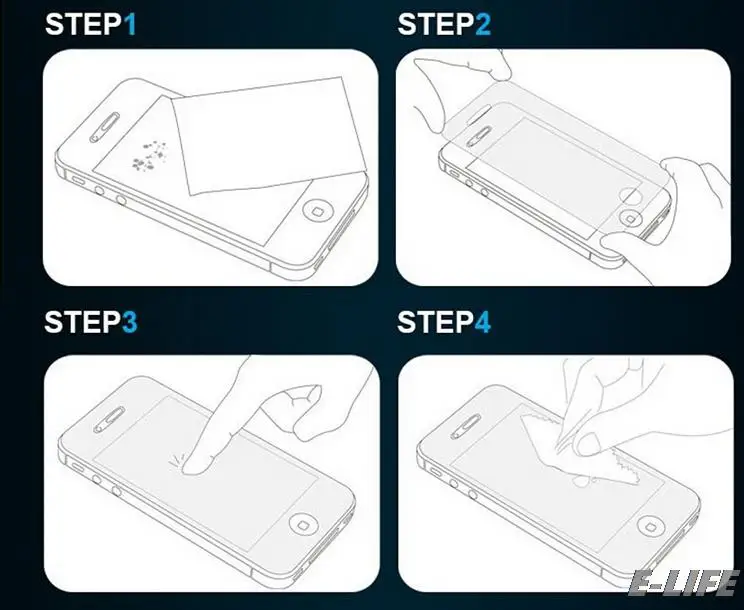 STEP1

STEP2

STEP3

STEP4

E-LIFE