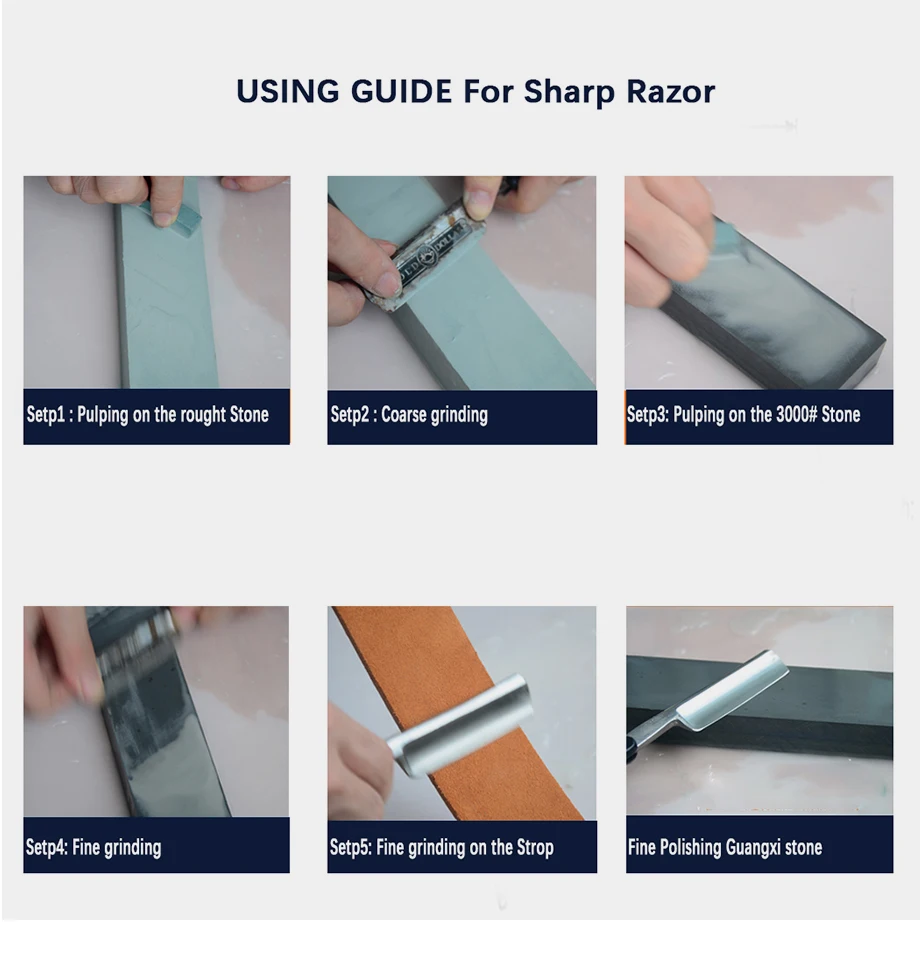 USING GUIDE For Sharp Razor

Setp1 : Pulping on the rought Stone

Setp2 : Coarse grinding

Setp3: Pulping on the 3000# Stone

Setp4: Fine grinding

Setp5: Fine grinding on the Strop

Fine Polishing Guangxi stone