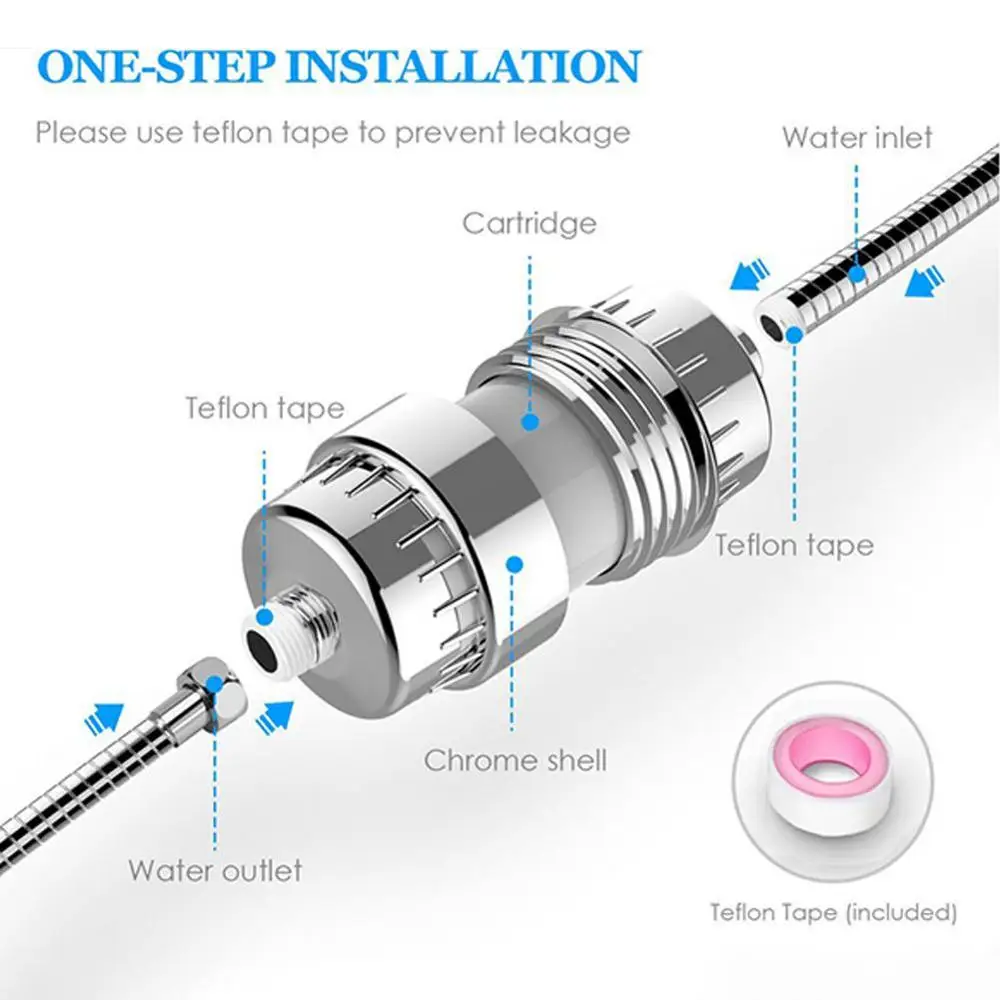 ONE-STEP INSTALLATION

Please use teflon tape to prevent leakage

Water inlet

Cartridge

Teflon tape

Teflon tape

Chrome shell

Water outlet

Teflon Tape (included)