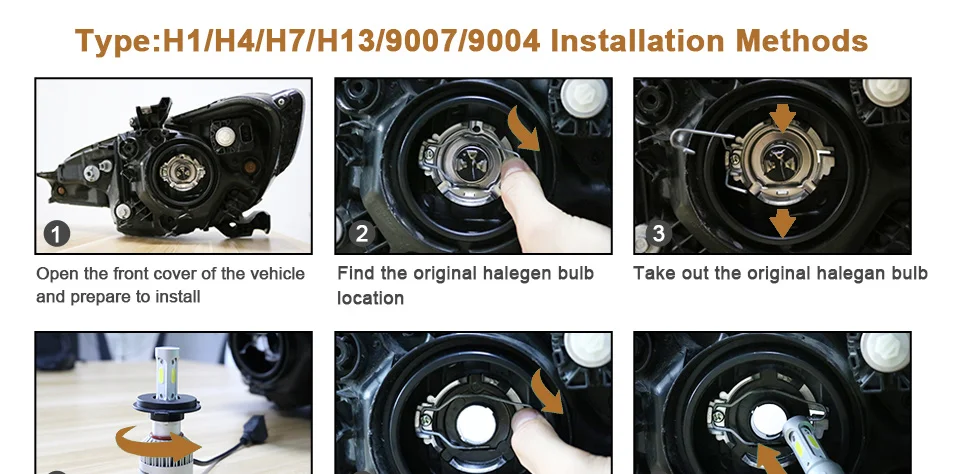 Type:H1/H4/H7/H13/9007/9004 Installation Methods

1

Open the front cover of the vehicle and prepare to install

2

Find the original halegen bulb location

3

Take out the original halegan bulb