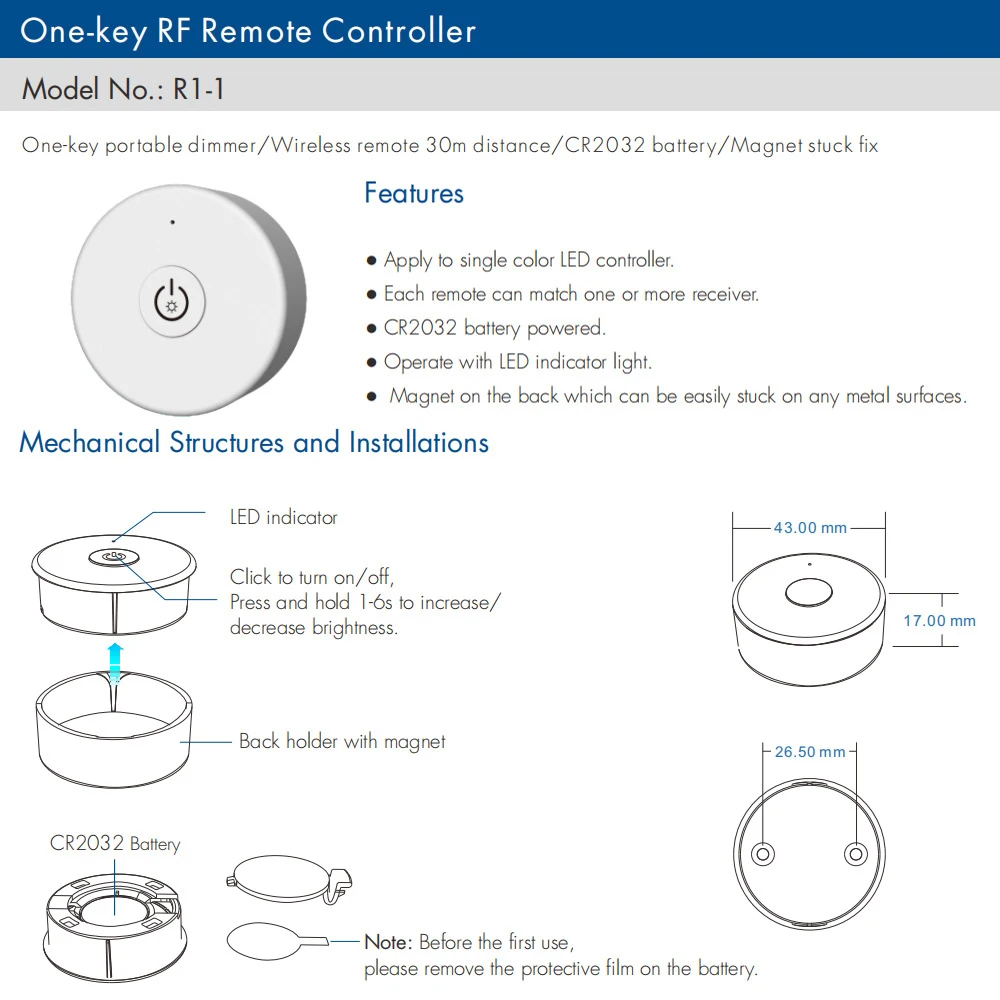 One-key RF Remote Controller

Model No.: R1-1

One-key portable dimmer/Wireless remote 30m distance/CR2032 battery/Magnet stuck fix

Features

● Apply to single color LED controller.
● Each remote can match one or more receiver.
● CR2032 battery powered.
● Operate with LED indicator light.
● Magnet on the back which can be easily stuck on any metal surfaces.

Mechanical Structures and Installations

LED indicator

Click to turn on/off,
Press and hold 1-6s to increase/decrease brightness.

Back holder with magnet

CR2032 Battery

Note: Before the first use,
please remove the protective film on the battery.

43.00 mm

17.00 mm

26.50 mm