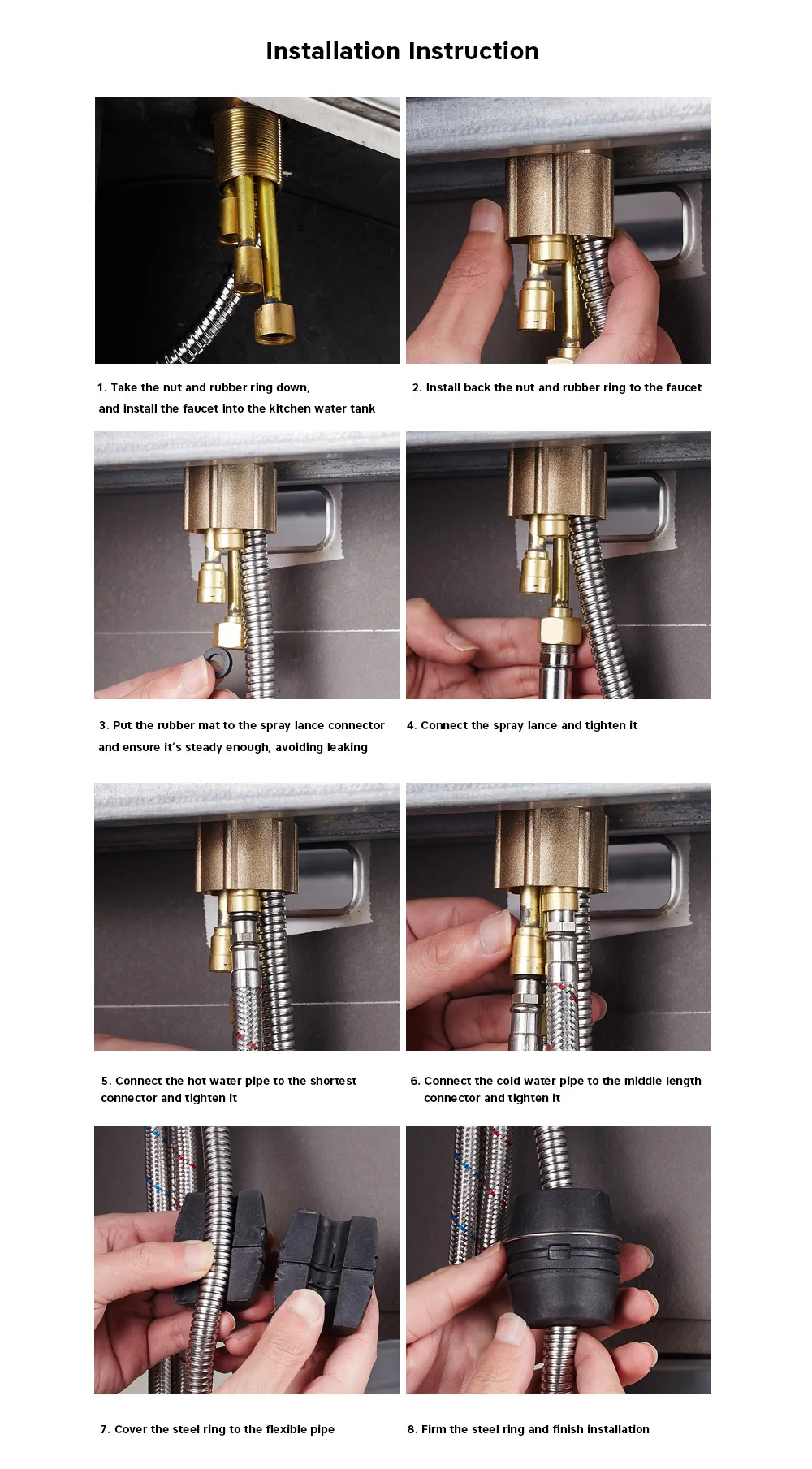 Installation Instruction

1. Take the nut and rubber ring down, and install the faucet into the kitchen water tank

2. Install back the nut and rubber ring to the faucet

3. Put the rubber mat to the spray lance connector and ensure it's steady enough, avoiding leaking

4. Connect the spray lance and tighten it

5. Connect the hot water pipe to the shortest connector and tighten it

6. Connect the cold water pipe to the middle length connector and tighten it

7. Cover the steel ring to the flexible pipe

8. Firm the steel ring and finish installation