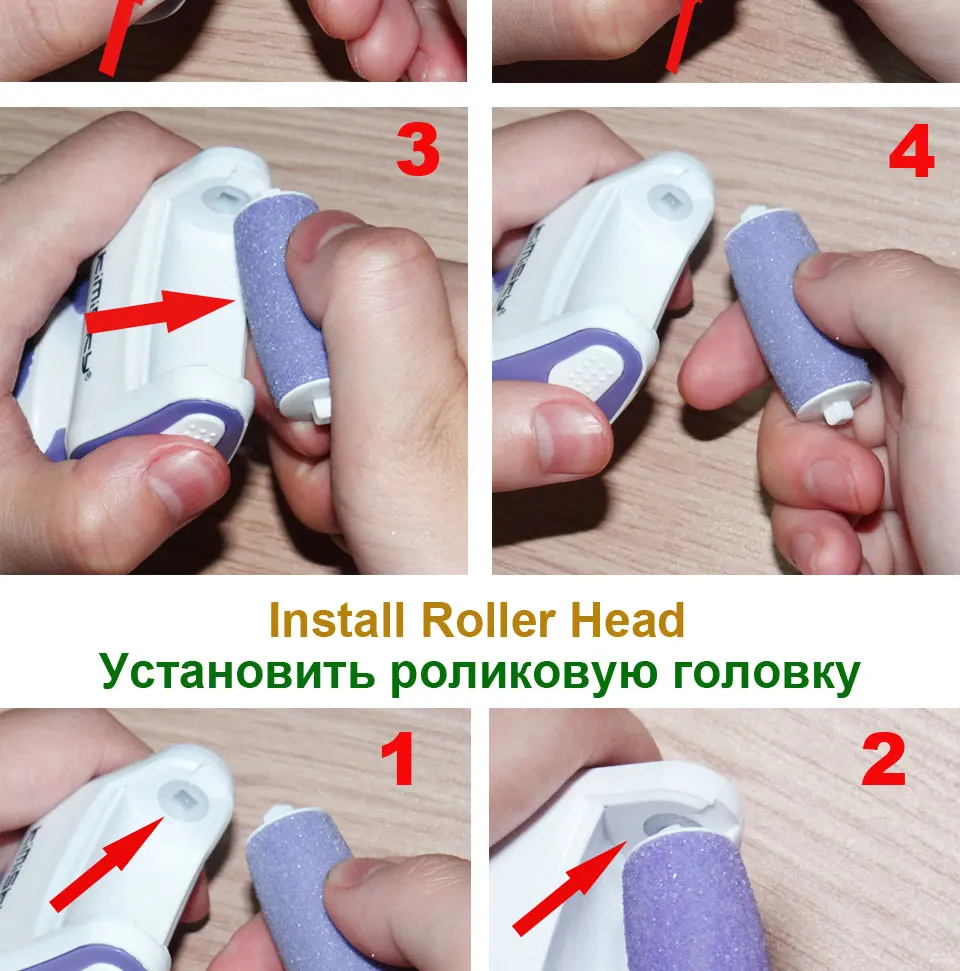 3

4

Install Roller Head
Установить роликовую головку

1

2