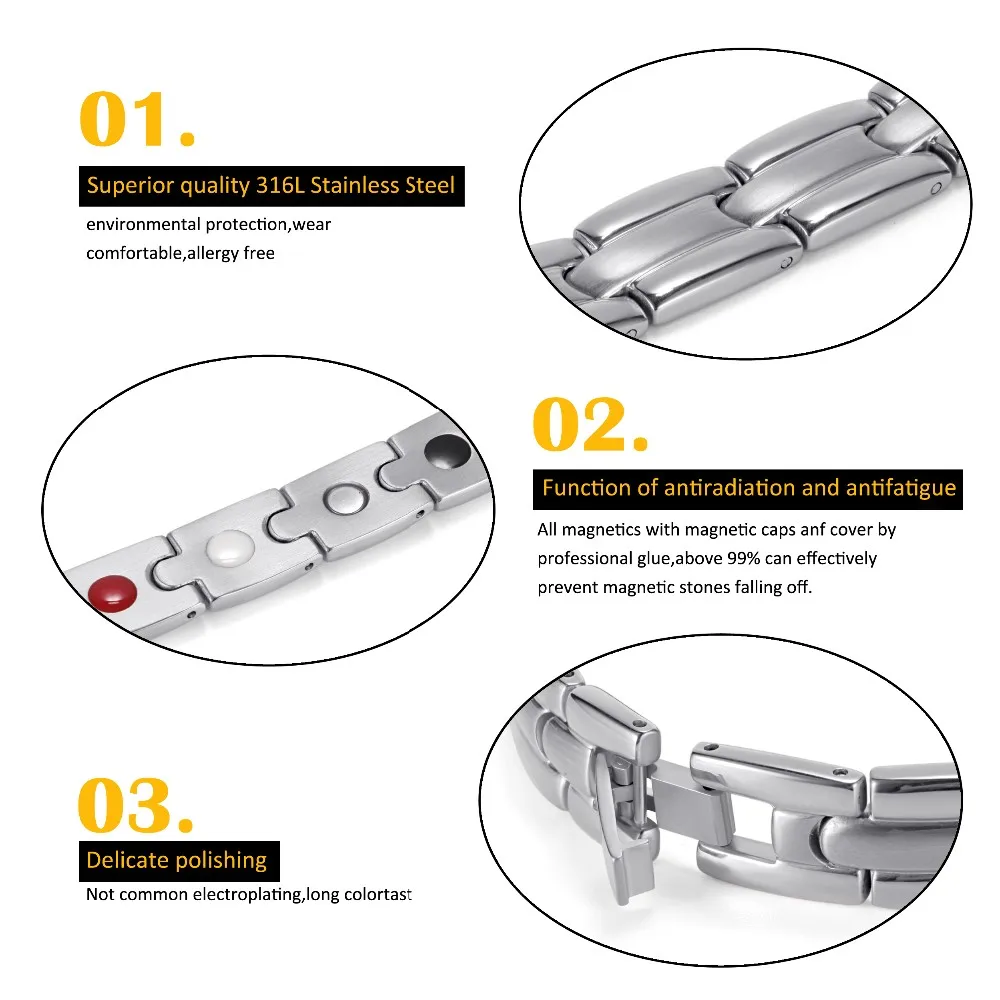 01.

Superior quality 316L Stainless Steel

environmental protection,wear comfortable,allergy free

02.

Function of antiradiation and antifatigue

All magnetics with magnetic caps anf cover by professional glue,above 99% can effectively prevent magnetic stones falling off.

03.

Delicate polishing

Not common electroplating,long colortast