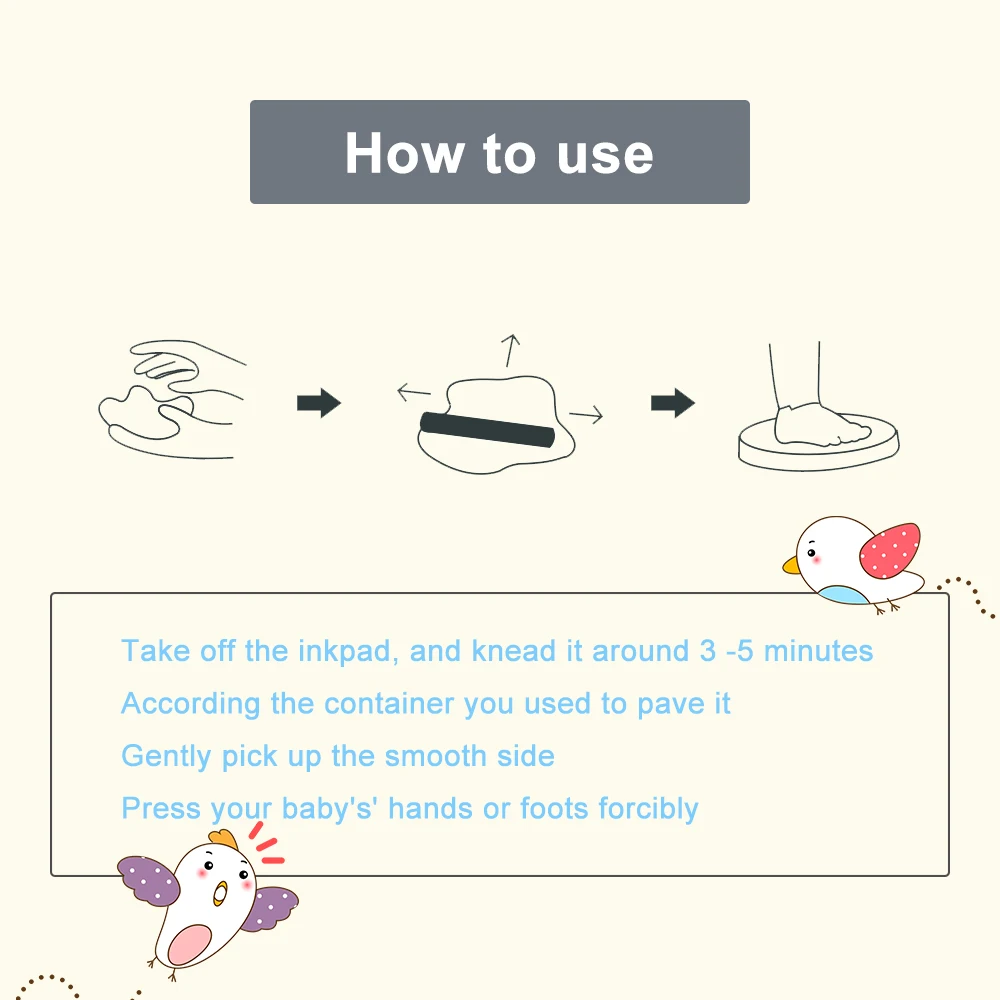 How to use

Take off the inkpad, and knead it around 3 -5 minutes

According the container you used to pave it

Gently pick up the smooth side

Press your baby's' hands or foots forcibly