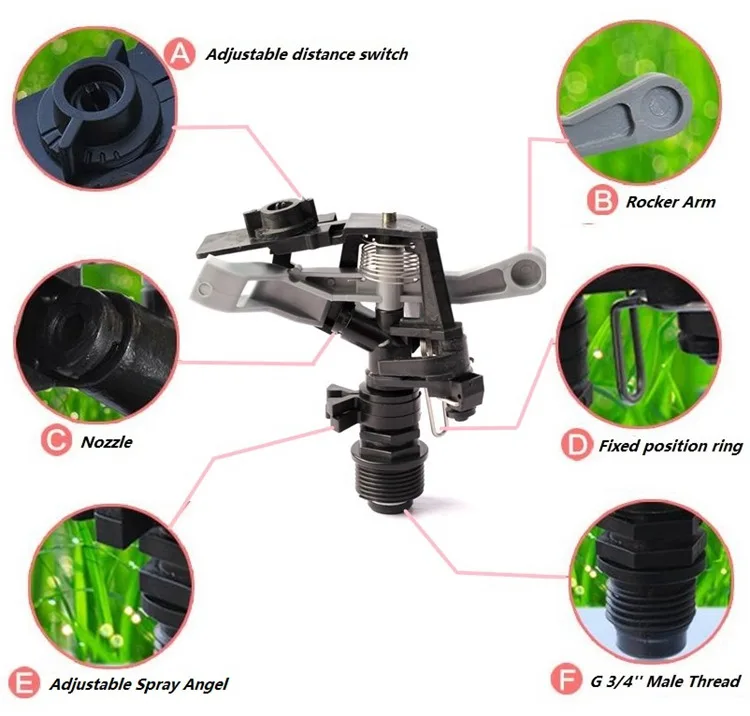 A Adjustable distance switch

B Rocker Arm

C Nozzle

D Fixed position ring

E Adjustable Spray Angel

F G 3/4'' Male Thread