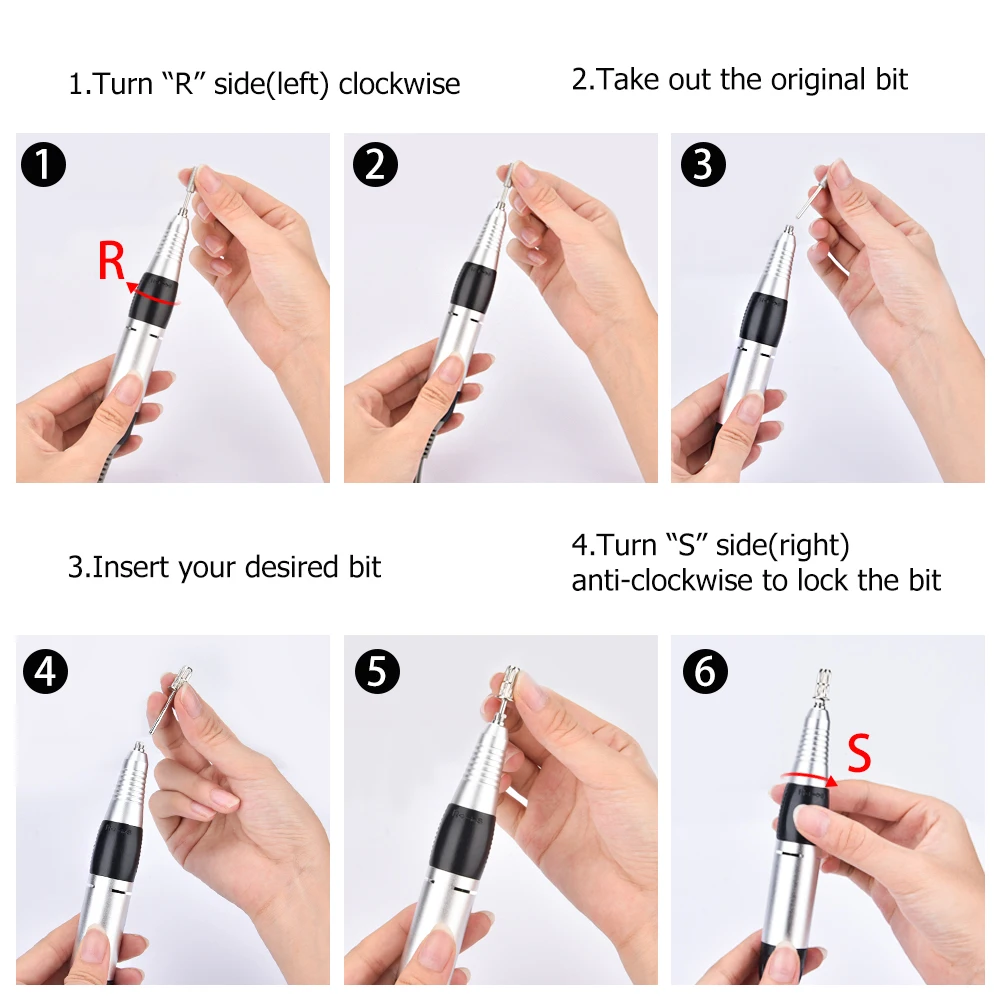 1.Turn “R” side(left) clockwise

2.Take out the original bit

1

R

2

3

3.Insert your desired bit

4.Turn “S” side(right) anti-clockwise to lock the bit

4

5

6

S