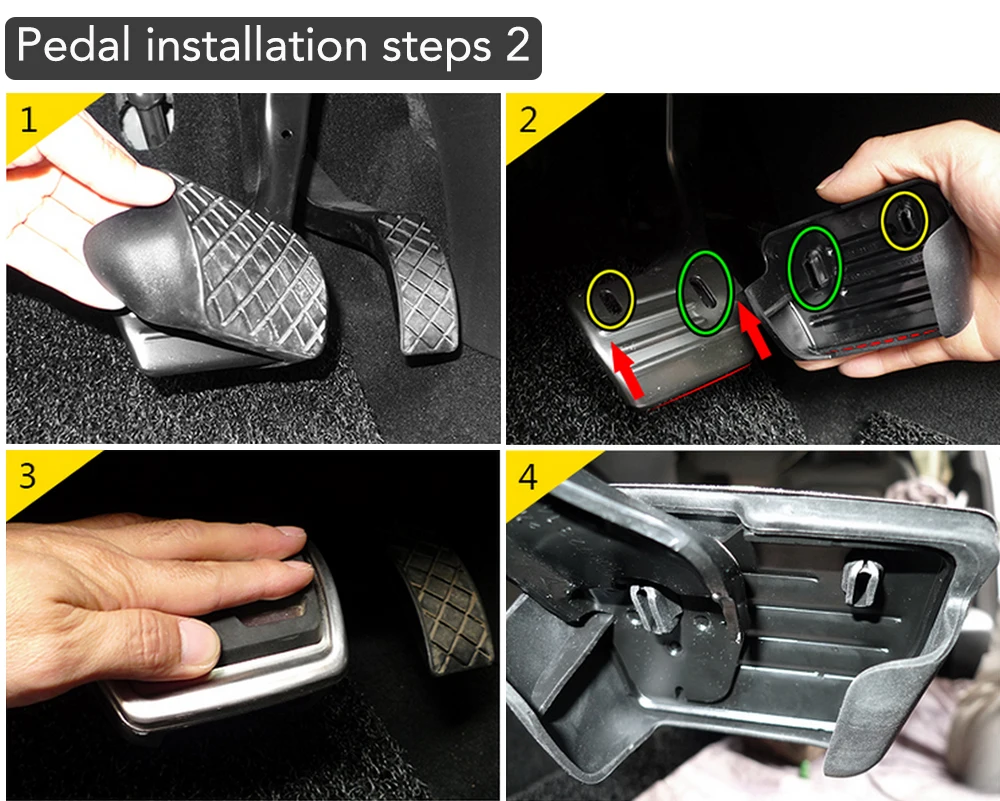 Pedal installation steps 2

1

2

3

4