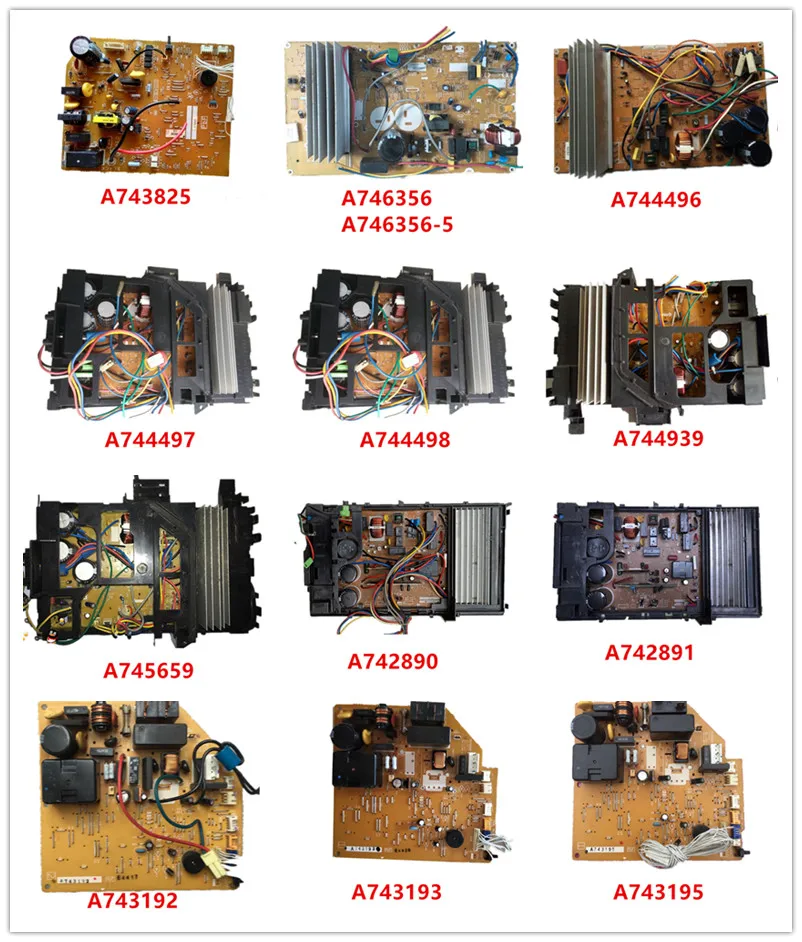 A743825

A746356
A746356-5

A744496

A744497

A744498

A744939

A745659

A742890

A742891

A743192

A743193

A743195