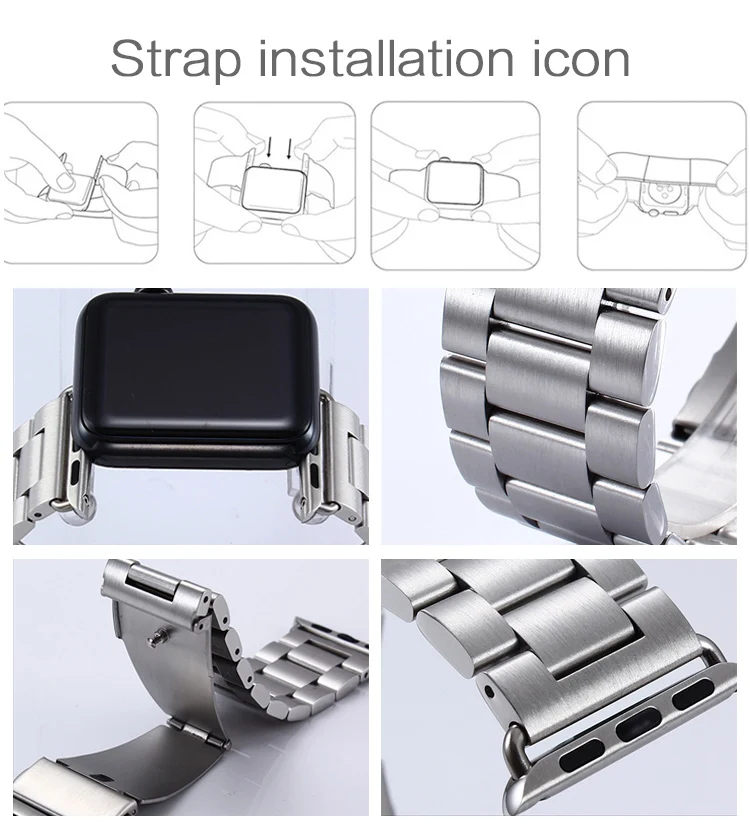 Strap installation icon