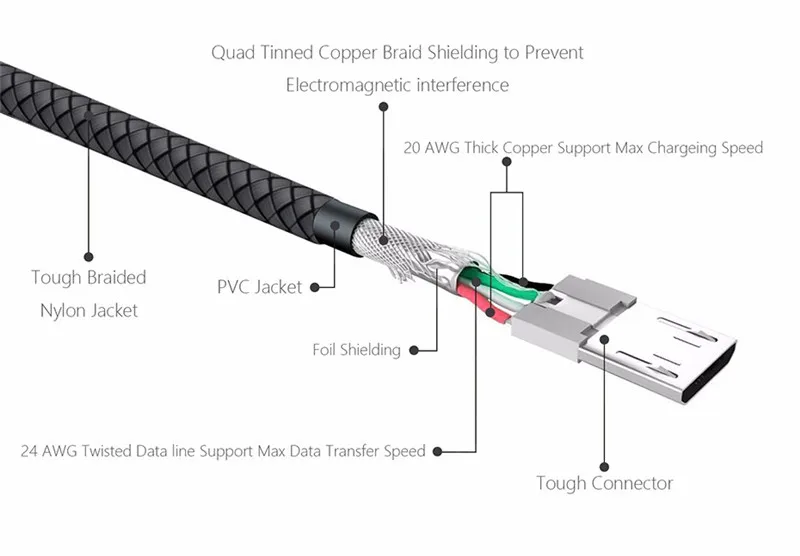 Quad Tinned Copper Braid Shielding to Prevent Electromagnetic interference

20 AWG Thick Copper Support Max Chargeing Speed

Tough Braided Nylon Jacket

PVC Jacket

Foil Shielding

24 AWG Twisted Data line Support Max Data Transfer Speed

Tough Connector