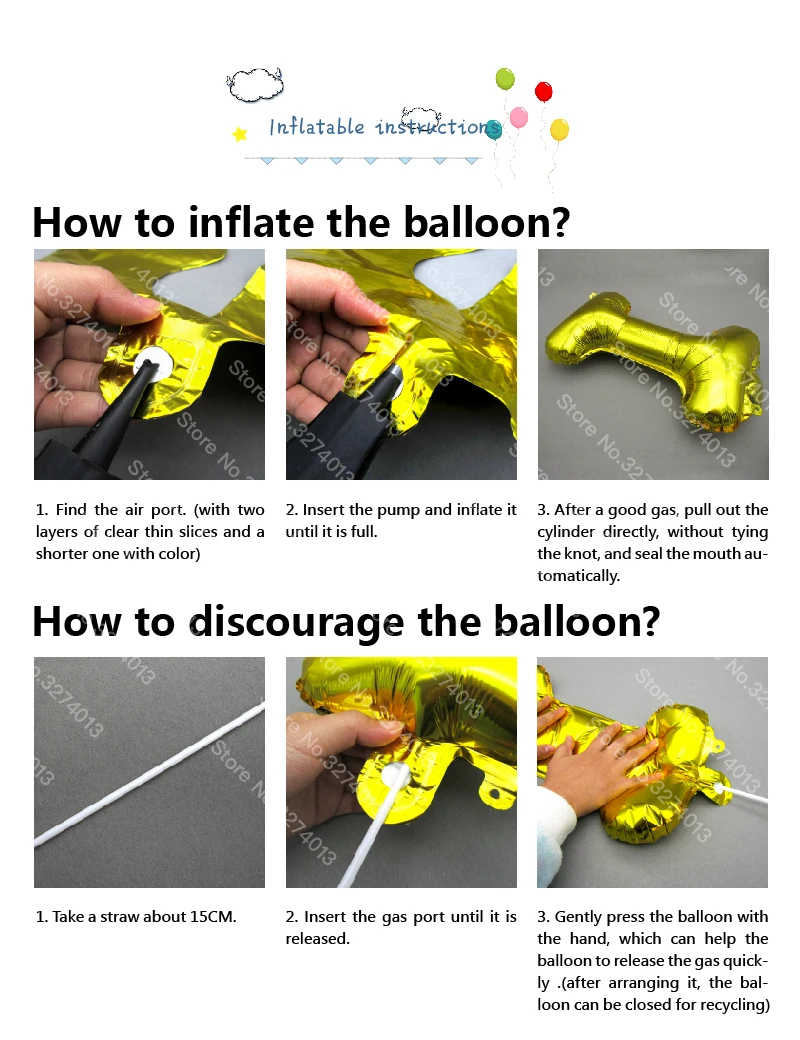 Inflatable instructions

How to inflate the balloon?

Store No.3274013

1. Find the air port. (with two layers of clear thin slices and a shorter one with color)

2. Insert the pump and inflate it until it is full.

3. After a good gas, pull out the cylinder directly, without tying the knot, and seal the mouth automatically.

How to discourage the balloon?

1. Take a straw about 15CM.

2. Insert the gas port until it is released.

3. Gently press the balloon with the hand, which can help the balloon to release the gas quickly .(after arranging it, the balloon can be closed for recycling)