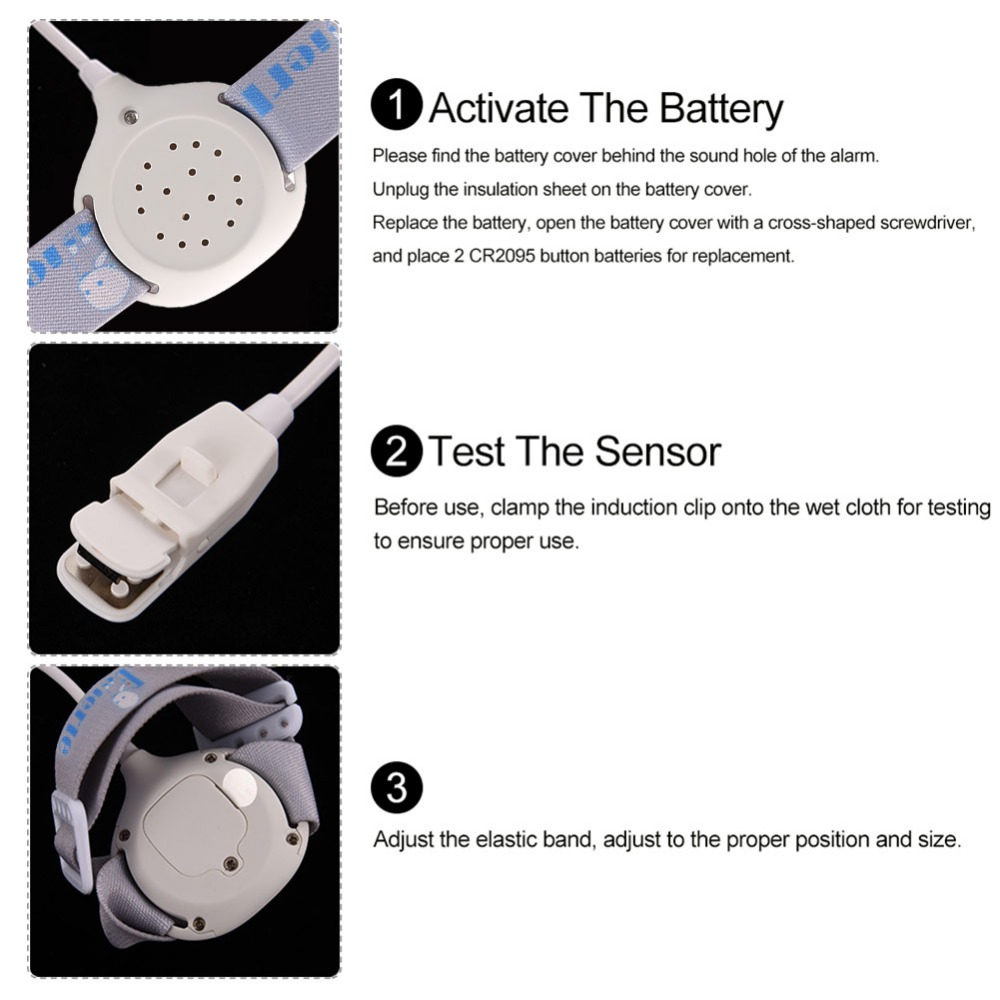 1 Activate The Battery
Please find the battery cover behind the sound hole of the alarm.
Unplug the insulation sheet on the battery cover.
Replace the battery, open the battery cover with a cross-shaped screwdriver, and place 2 CR2095 button batteries for replacement.

2 Test The Sensor
Before use, clamp the induction clip onto the wet cloth for testing to ensure proper use.

3
Adjust the elastic band, adjust to the proper position and size.