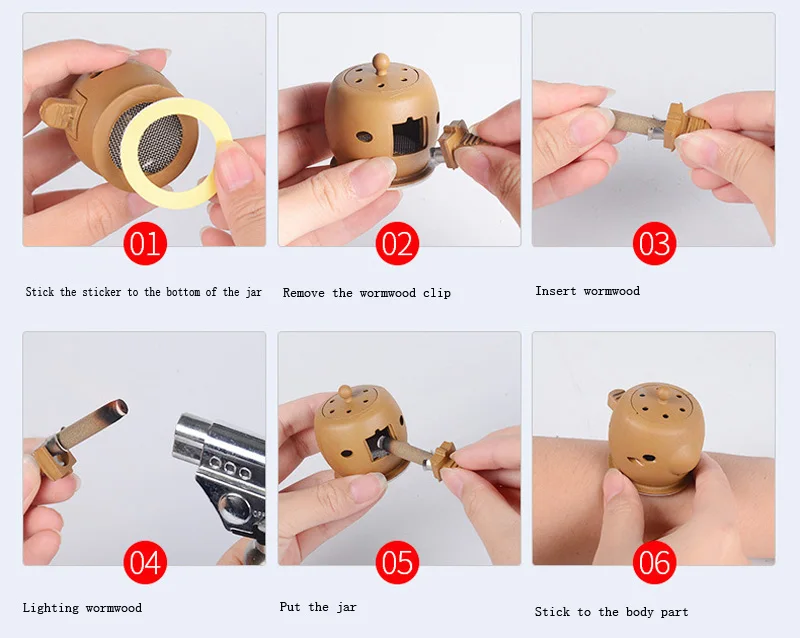 01
Stick the sticker to the bottom of the jar

02
Remove the wormwood clip

03
Insert wormwood

04
Lighting wormwood

05
Put the jar

06
Stick to the body part