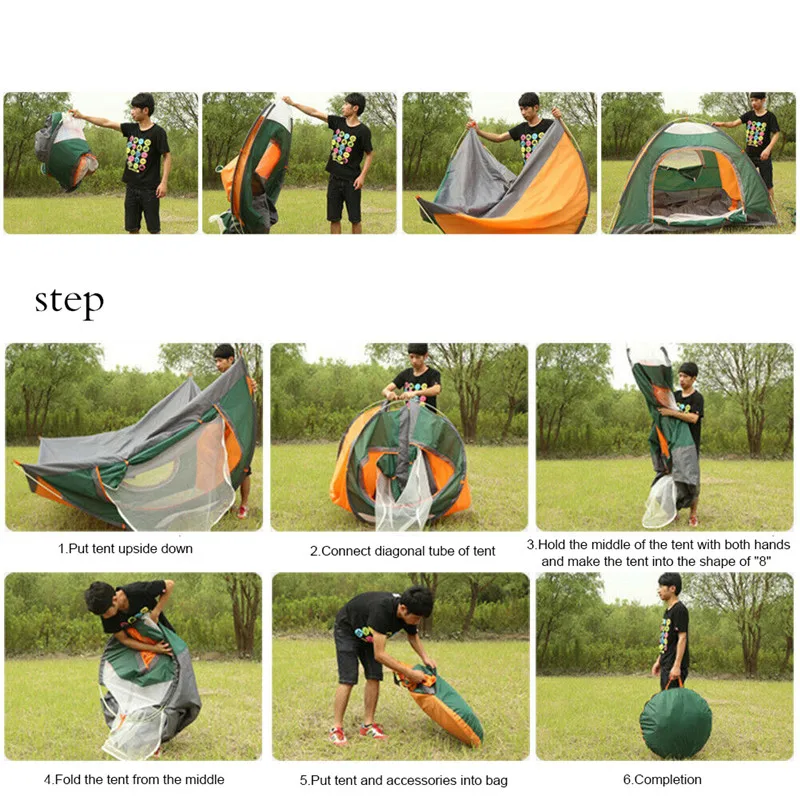 step

1.Put tent upside down

2.Connect diagonal tube of tent

3.Hold the middle of the tent with both hands and make the tent into the shape of "8"

4.Fold the tent from the middle

5.Put tent and accessories into bag

6.Completion