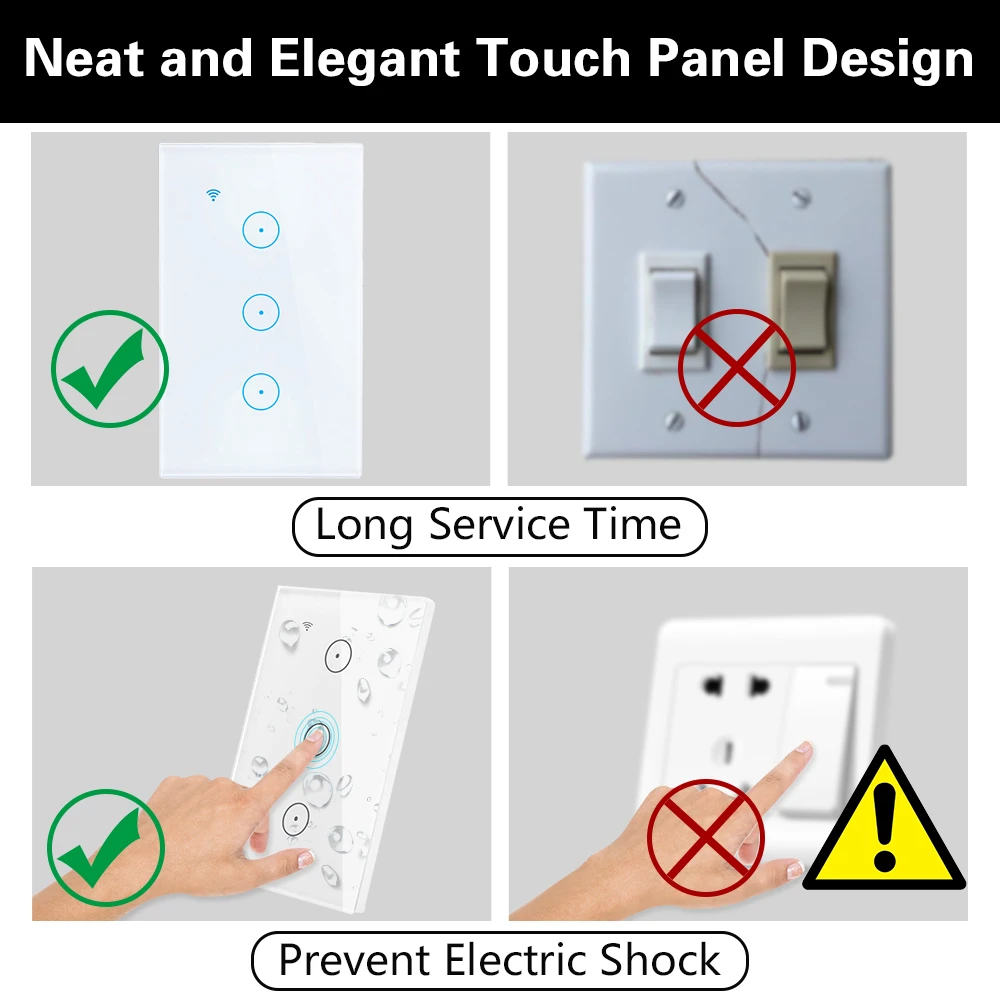 Neat and Elegant Touch Panel Design

Long Service Time

Prevent Electric Shock