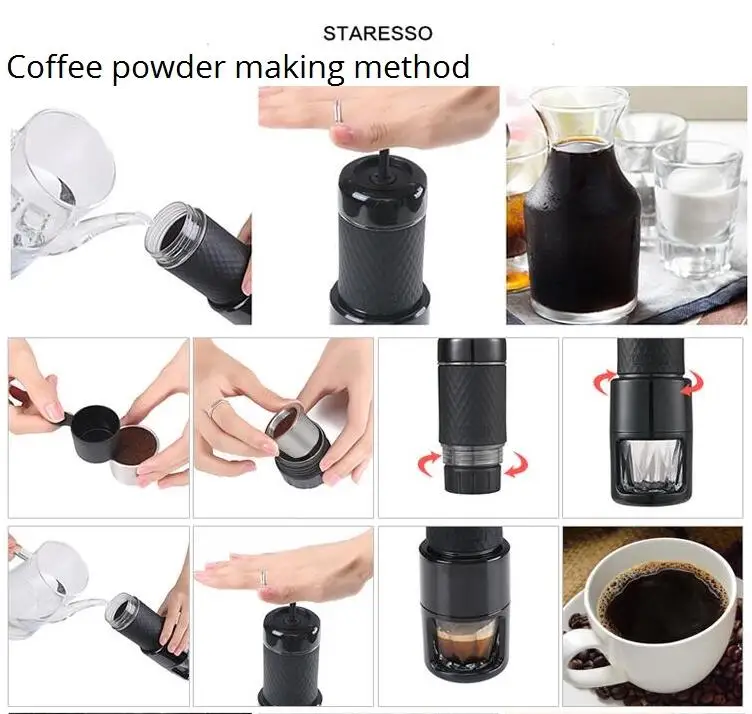 STARESSO

Coffee powder making method