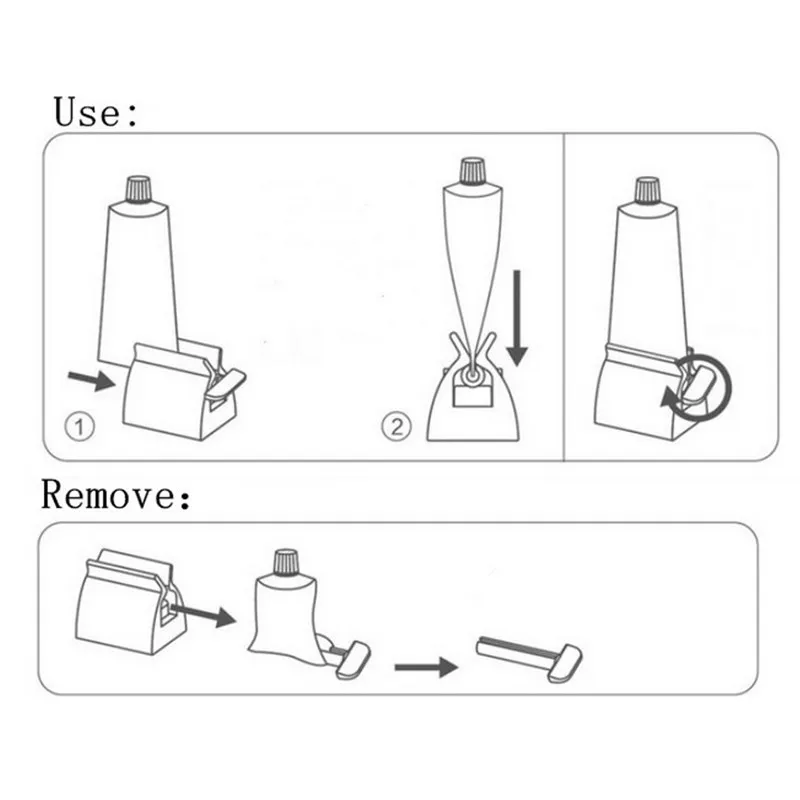 Use:

①

②

Remove: