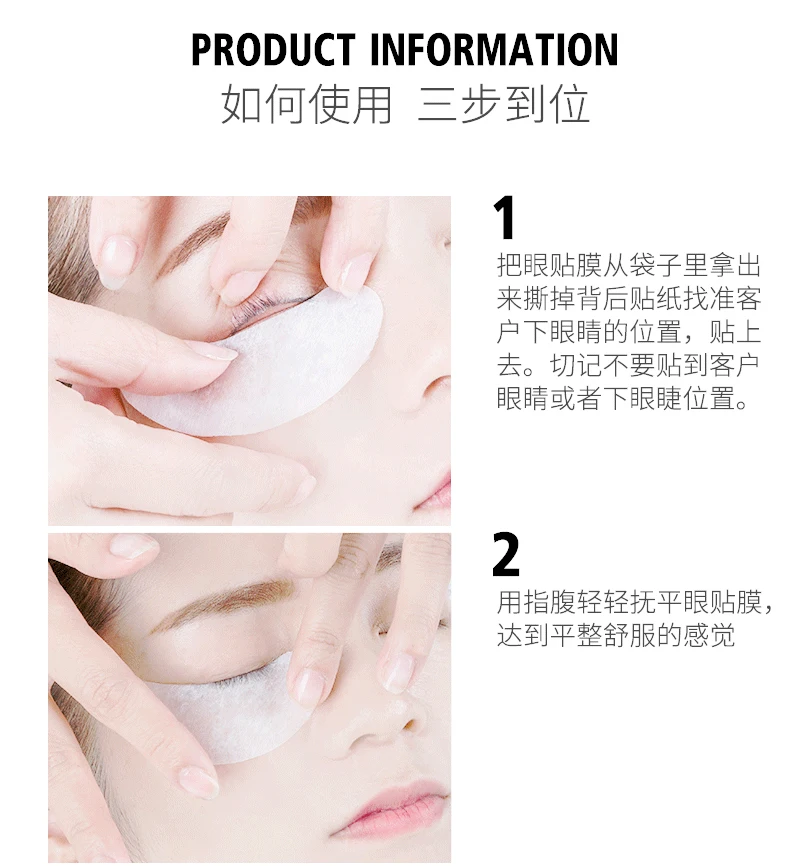 PRODUCT INFORMATION
如何使用 三步到位

1
把眼贴膜从袋子里拿出来撕掉背后贴纸找准客户下眼睛的位置，贴上去。切记不要贴到客户眼睛或者下眼睫位置。

2
用指腹轻轻抚平眼贴膜，达到平整舒服的感觉