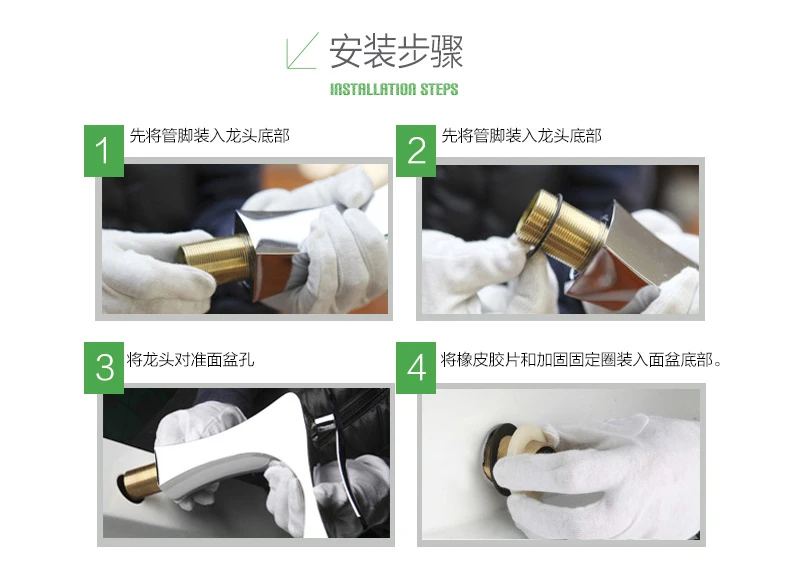 安装步骤

INSTALLATION STEPS

1 先将管脚装入龙头底部

2 先将管脚装入龙头底部

3 将龙头对准面盆孔

4 将橡皮胶片和加固固定圈装入面盆底部。